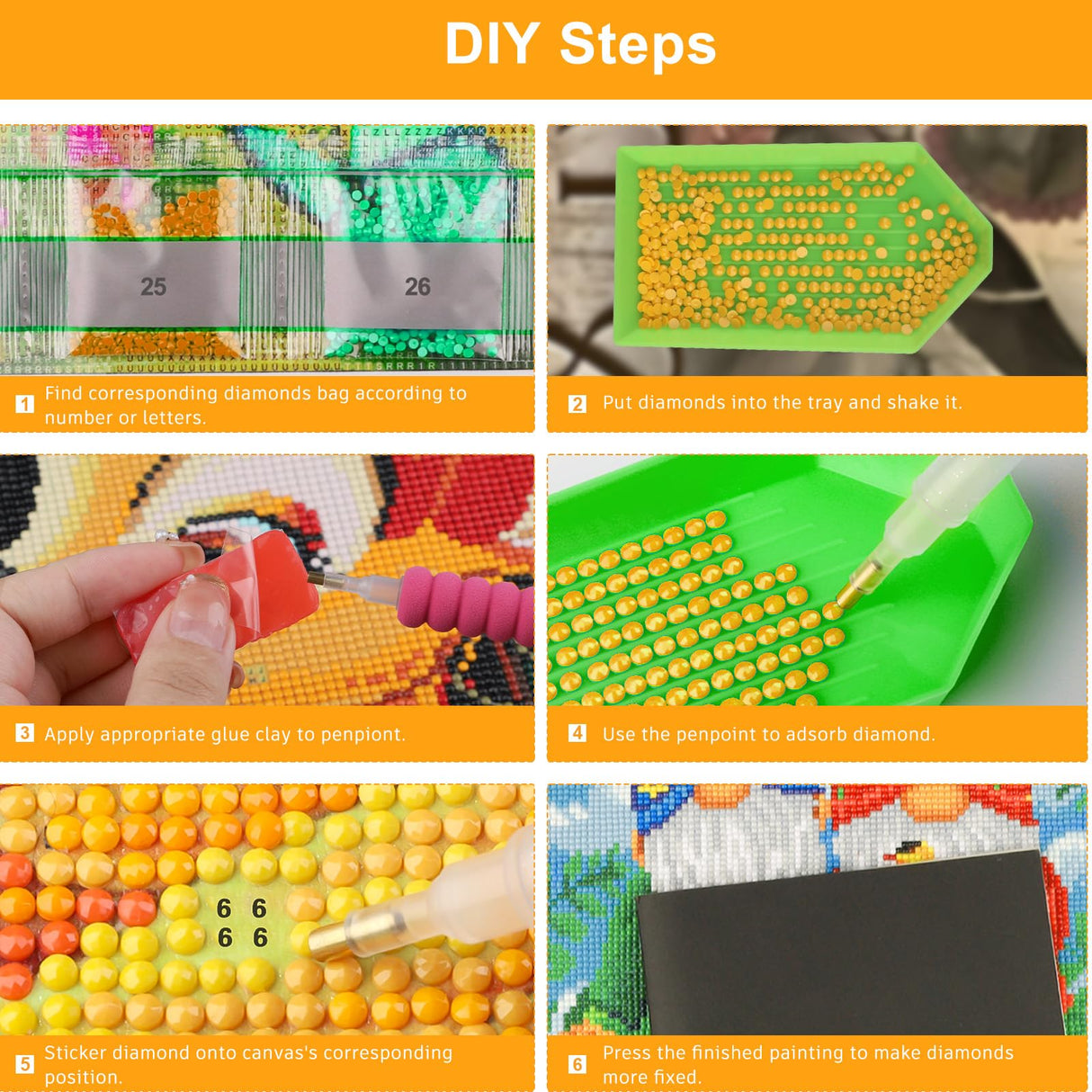 DIY Steps

25

26

1 Find corresponding diamonds bag according to number or letters.

2 Put diamonds into the tray and shake it.

3 Apply appropriate glue clay to penpiont.

4 Use the penpoint to adsorb diamond.

6 6
6 6

5 Sticker diamond onto canvas's corresponding position.

6 Press the finished painting to make diamonds more fixed.