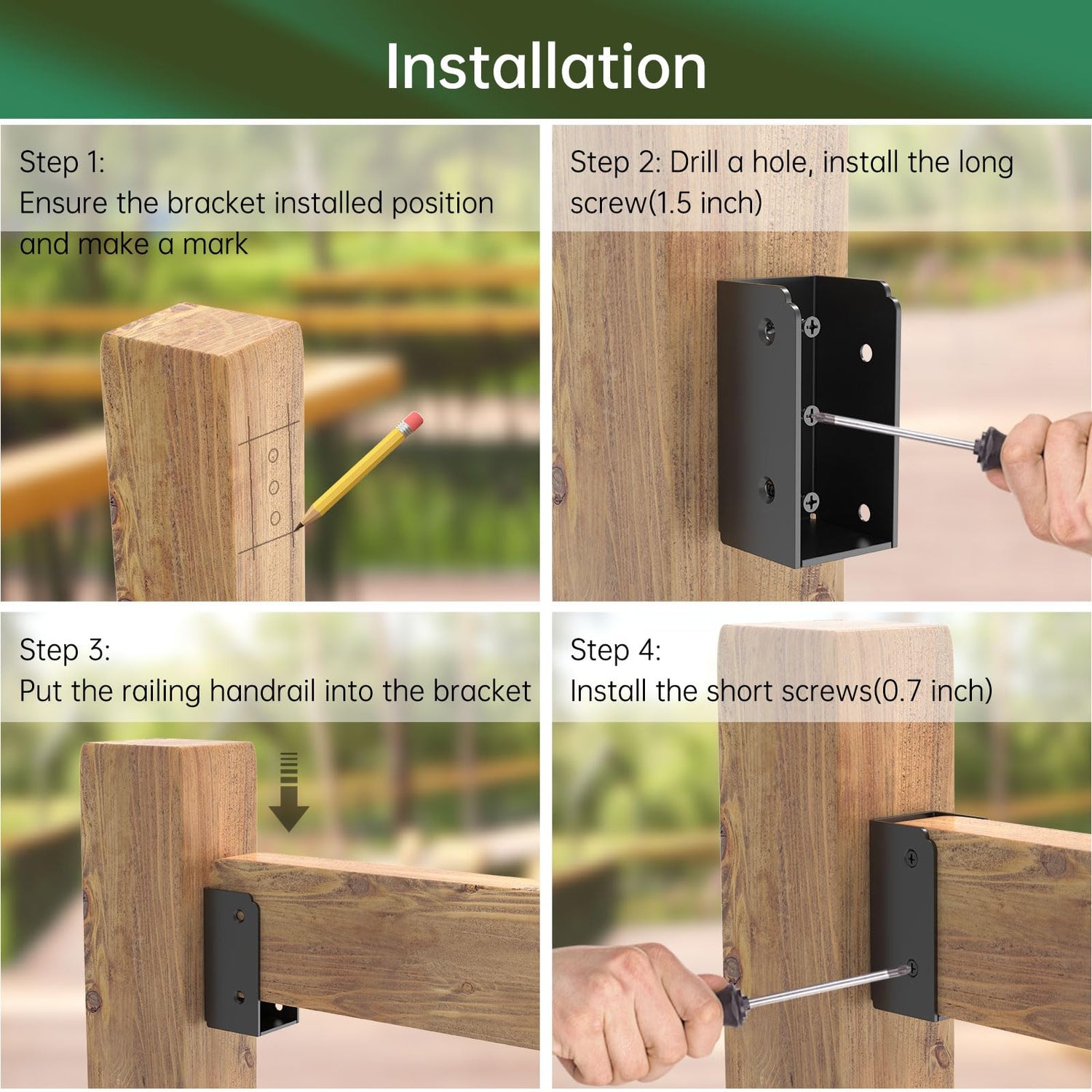 Installation

Step 1:
Ensure the bracket installed position and make a mark

Step 2: Drill a hole, install the long screw(1.5 inch)

Step 3:
Put the railing handrail into the bracket

Step 4:
Install the short screws(0.7 inch)