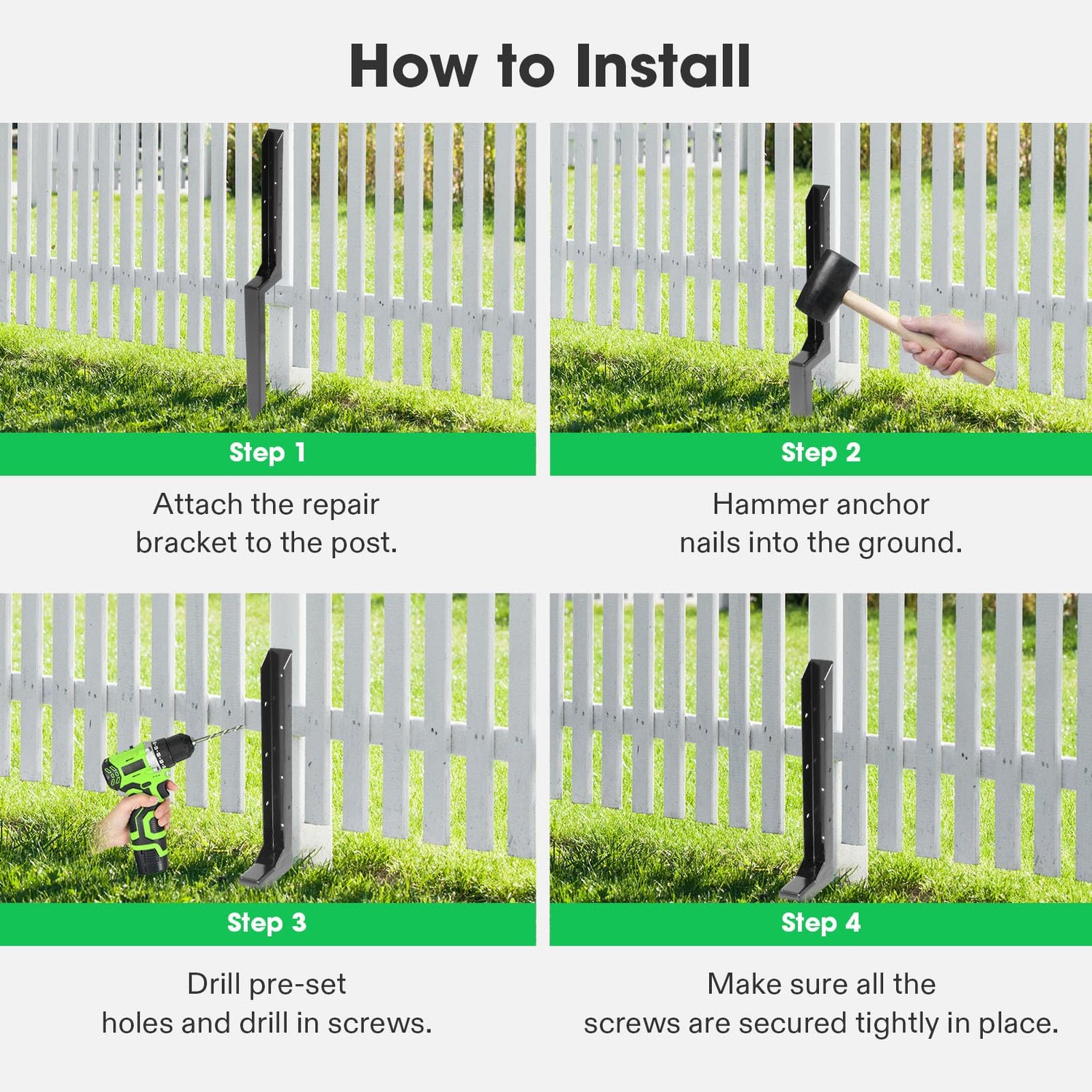 How to Install

Step 1

Attach the repair bracket to the post.

Step 2

Hammer anchor nails into the ground.

Step 3

Drill pre-set holes and drill in screws.

Step 4

Make sure all the screws are secured tightly in place.