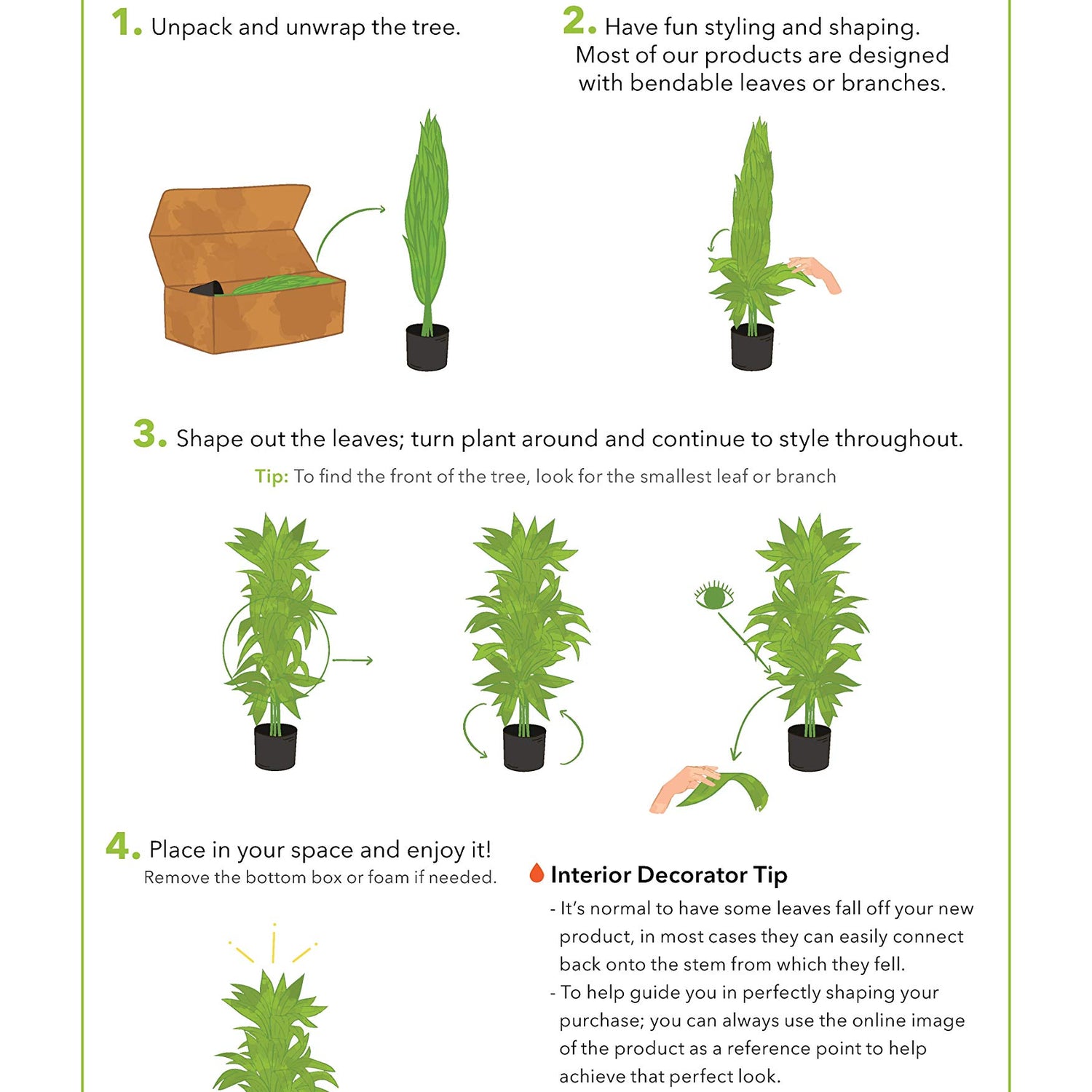 1. Unpack and unwrap the tree.

2. Have fun styling and shaping. Most of our products are designed with bendable leaves or branches.

3. Shape out the leaves; turn plant around and continue to style throughout.

Tip: To find the front of the tree, look for the smallest leaf or branch

4. Place in your space and enjoy it!
Remove the bottom box or foam if needed.

Interior Decorator Tip

- It's normal to have some leaves fall off your new product, in most cases they can easily connect back onto the stem from which they fell.
- To help guide you in perfectly shaping your purchase; you can always use the online image of the product as a reference point to help achieve that perfect look.