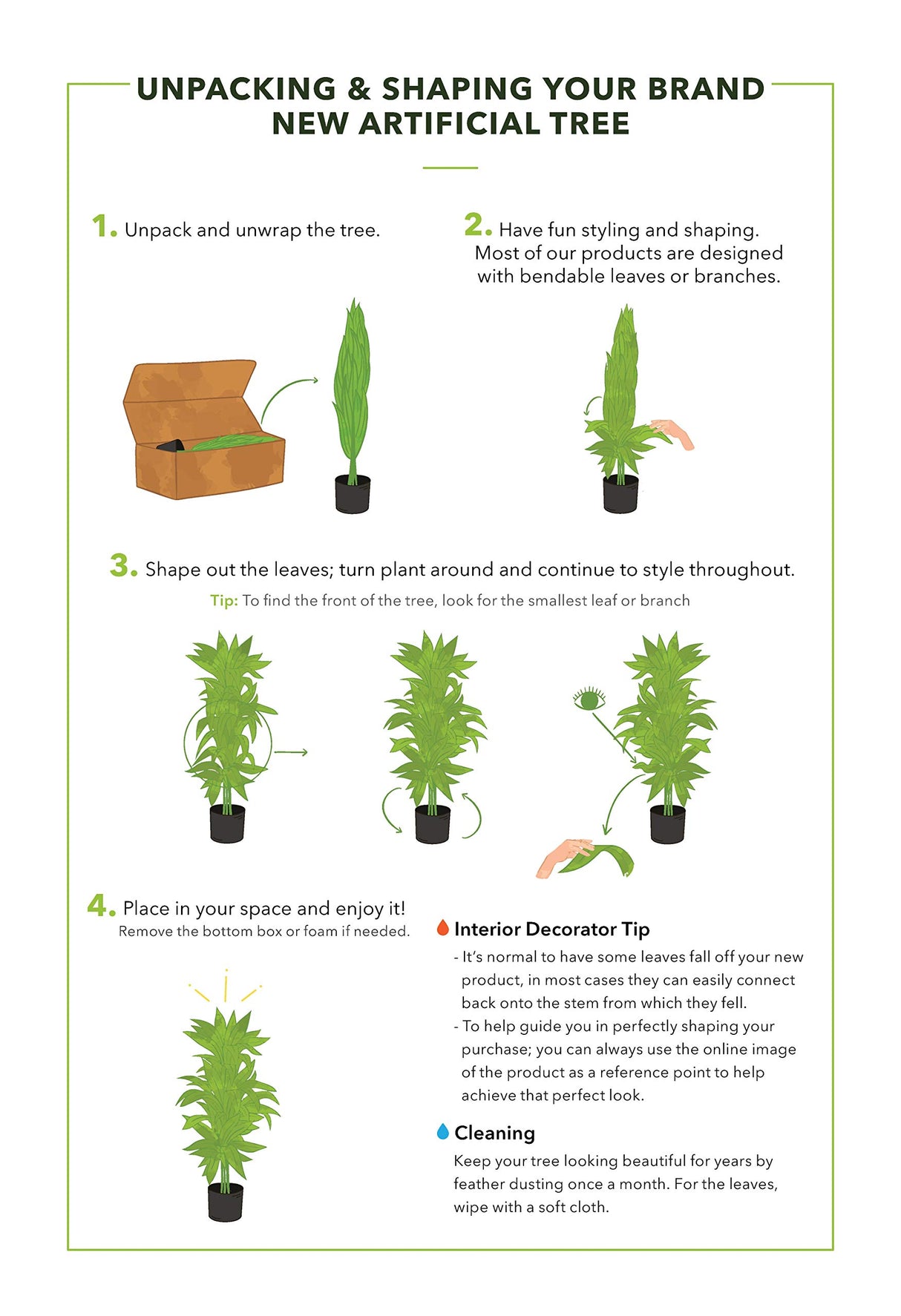 UNPACKING & SHAPING YOUR BRAND NEW ARTIFICIAL TREE

1. Unpack and unwrap the tree.

2. Have fun styling and shaping. Most of our products are designed with bendable leaves or branches.

3. Shape out the leaves; turn plant around and continue to style throughout.

Tip: To find the front of the tree, look for the smallest leaf or branch

4. Place in your space and enjoy it!
Remove the bottom box or foam if needed.

Interior Decorator Tip

- It's normal to have some leaves fall off your new product, in most cases they can easily connect back onto the stem from which they fell.
- To help guide you in perfectly shaping your purchase; you can always use the online image of the product as a reference point to help achieve that perfect look.

Cleaning

Keep your tree looking beautiful for years by feather dusting once a month. For the leaves, wipe with a soft cloth.