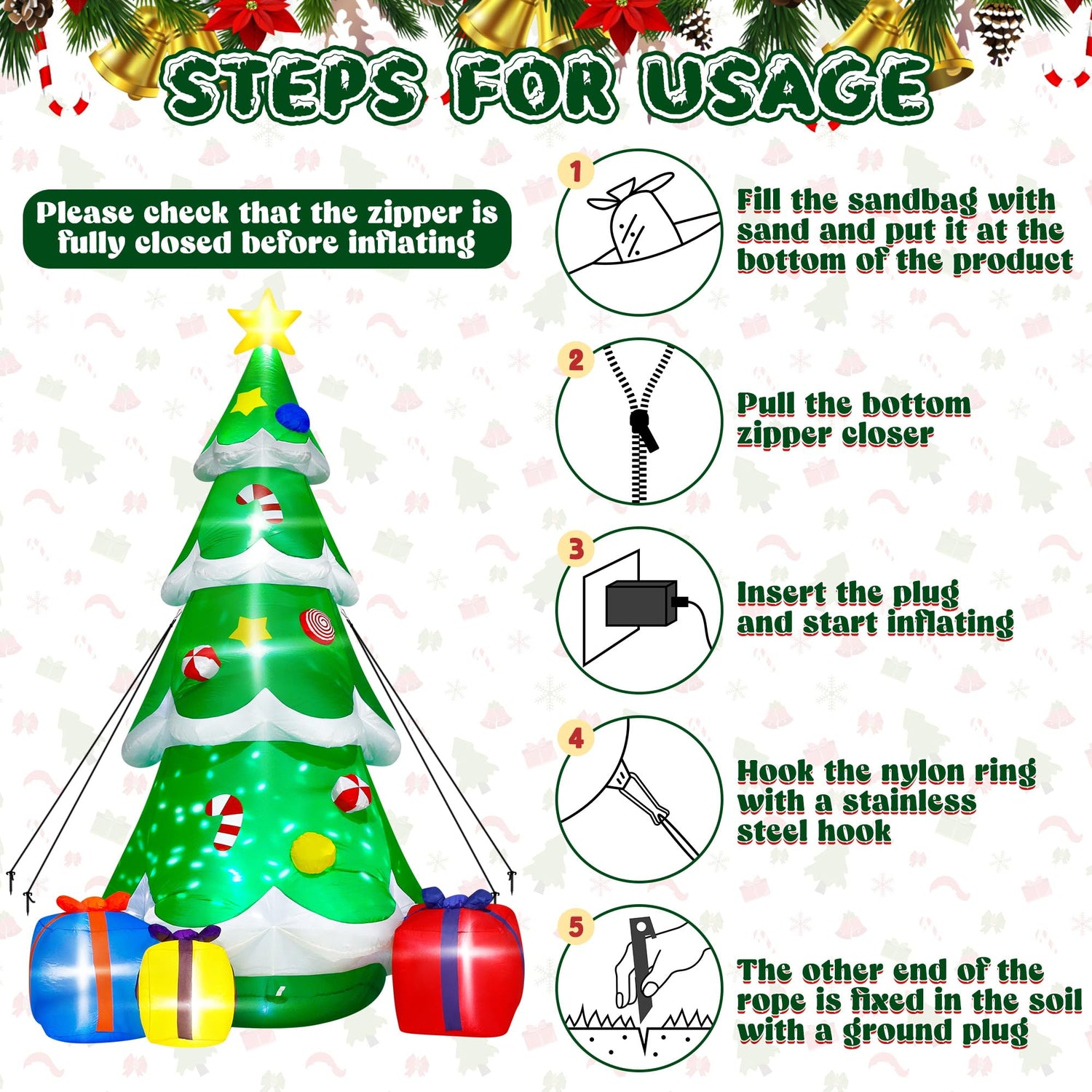 STEPS FOR USAGE

Please check that the zipper is fully closed before inflating

1
Fill the sandbag with sand and put it at the bottom of the product

2
Pull the bottom zipper closer

3
Insert the plug and start inflating

4
Hook the nylon ring with a stainless steel hook

5
The other end of the rope is fixed in the soil with a ground plug