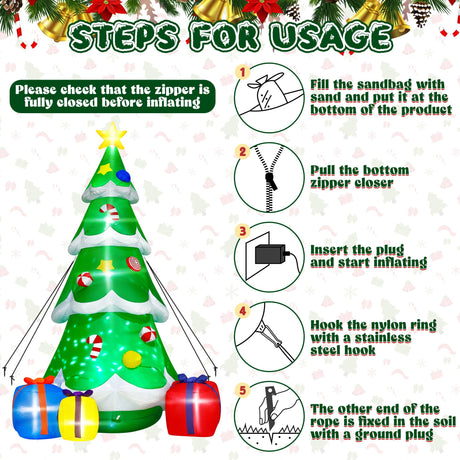 STEPS FOR USAGE

Please check that the zipper is fully closed before inflating

1
Fill the sandbag with sand and put it at the bottom of the product

2
Pull the bottom zipper closer

3
Insert the plug and start inflating

4
Hook the nylon ring with a stainless steel hook

5
The other end of the rope is fixed in the soil with a ground plug