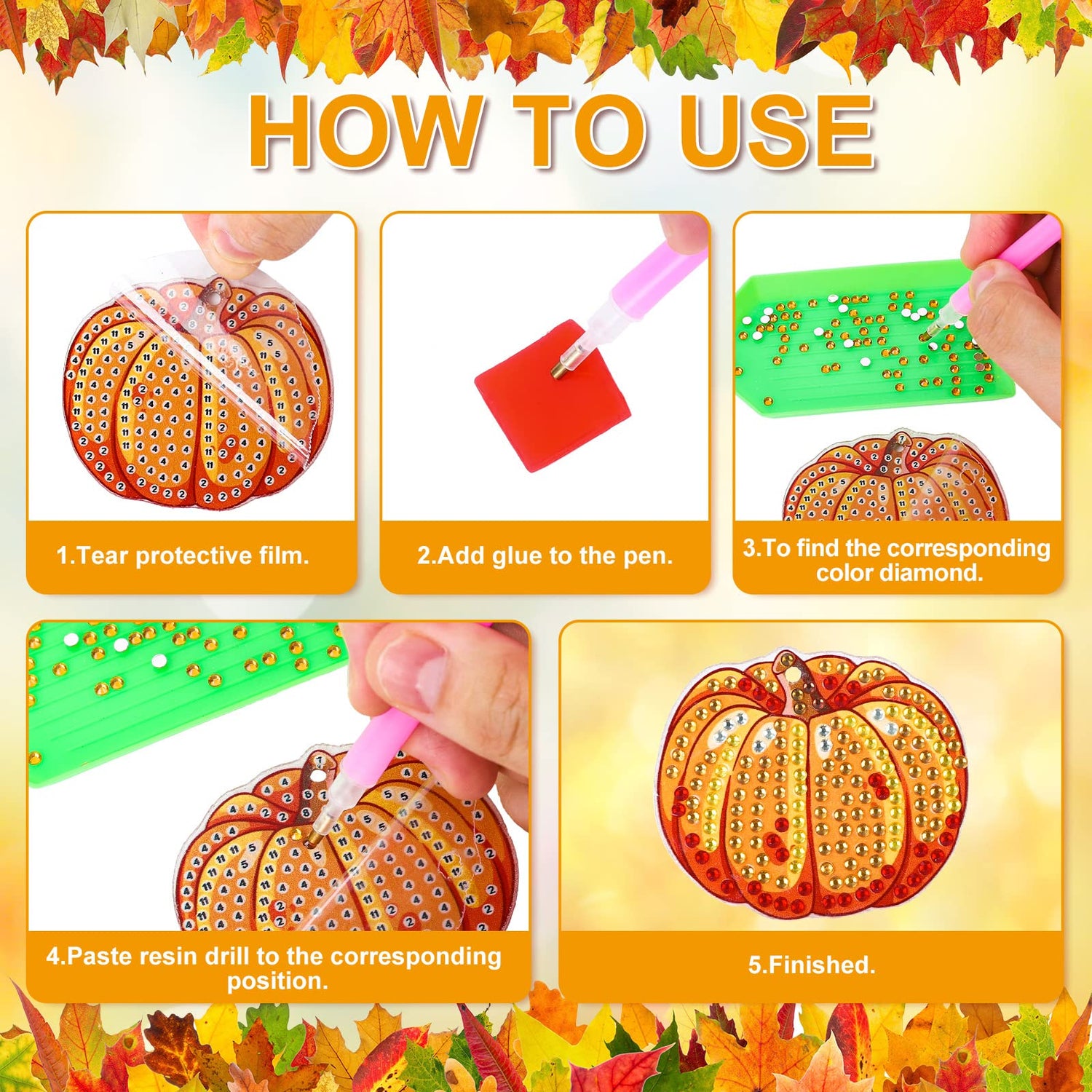 HOW TO USE

1.Tear protective film.

2.Add glue to the pen.

3.To find the corresponding color diamond.

4.Paste resin drill to the corresponding position.

5.Finished.