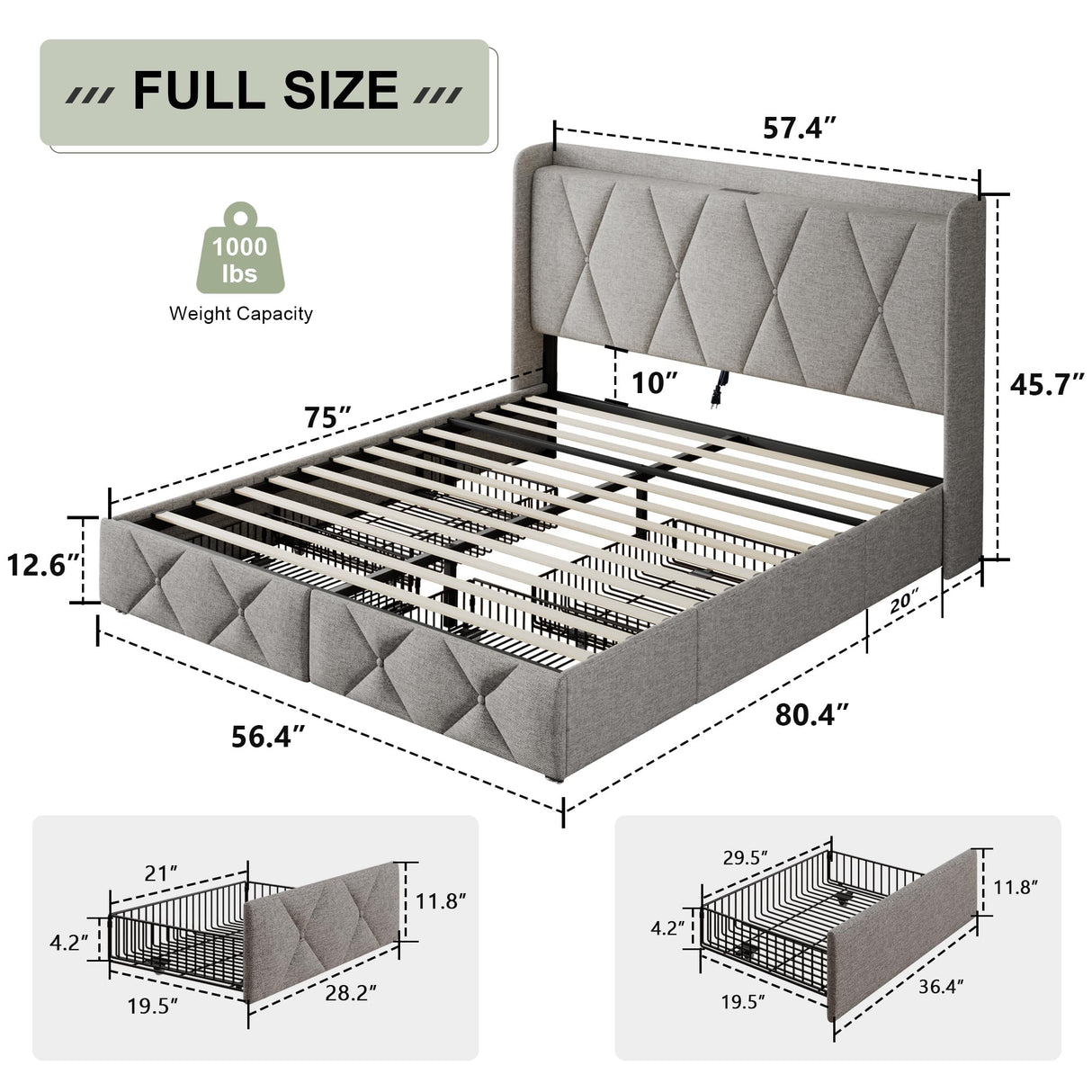 FULL SIZE

1000 lbs
Weight Capacity

57.4″
45.7″
10″
75″
12.6″
20″
80.4″
56.4″

21″
11.8″
4.2″
19.5″
28.2″

29.5″
11.8″
4.2″
19.5″
36.4″