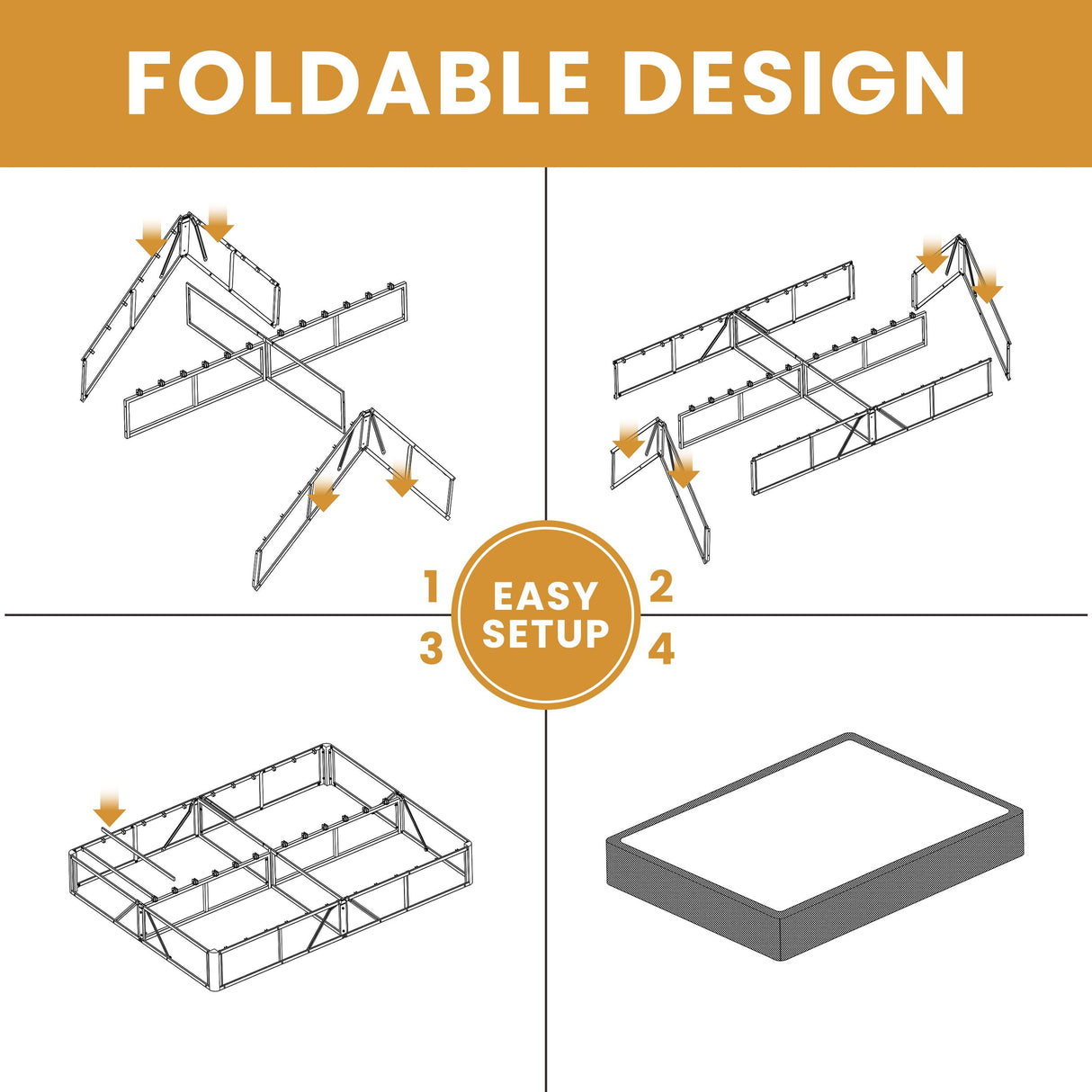 FOLDABLE DESIGN

1

EASY SETUP

2

3

4