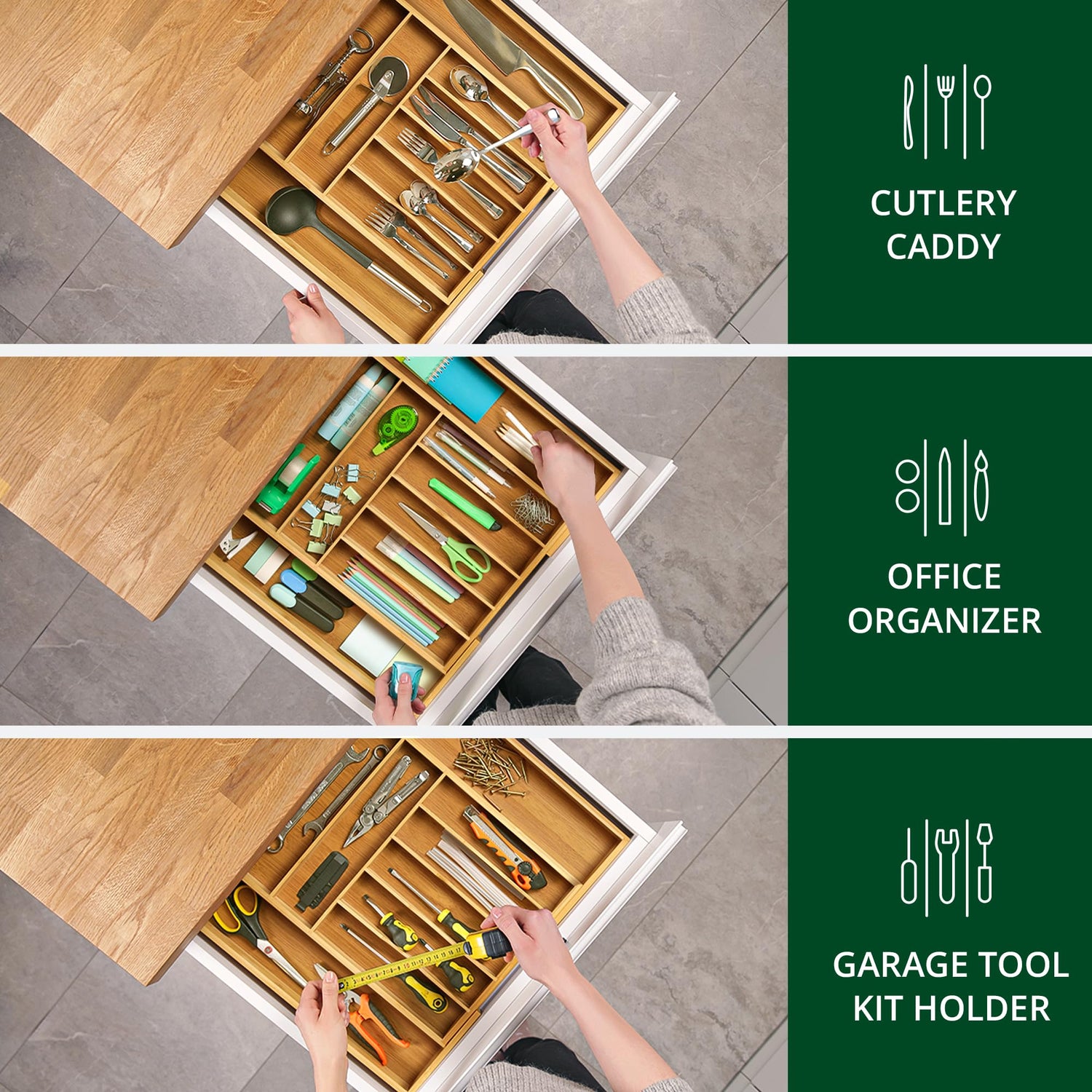 CUTLERY CADDY

OFFICE ORGANIZER

GARAGE TOOL KIT HOLDER