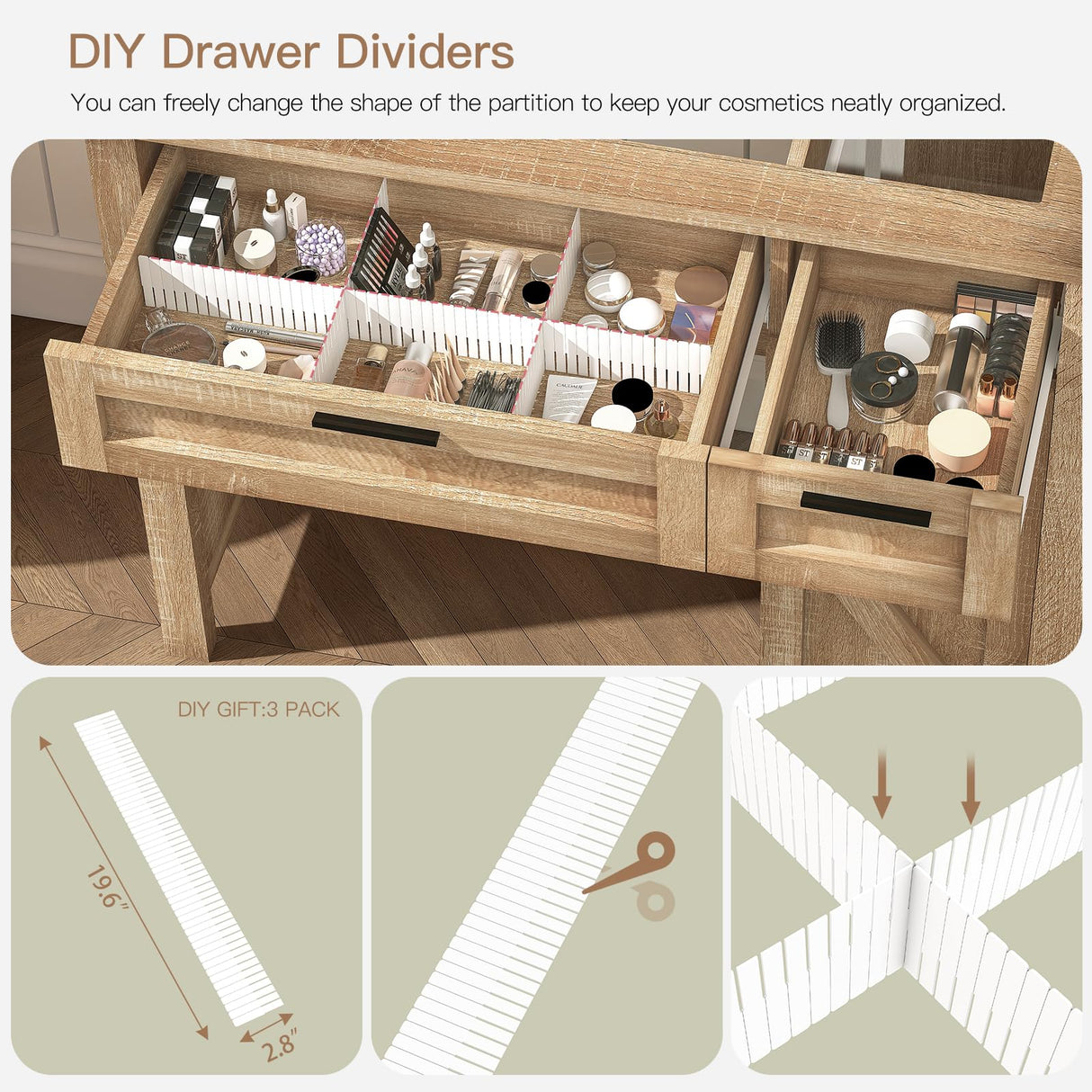 DIY Drawer Dividers

You can freely change the shape of the partition to keep your cosmetics neatly organized.

DIY GIFT:3 PACK

19.6"

2.8"