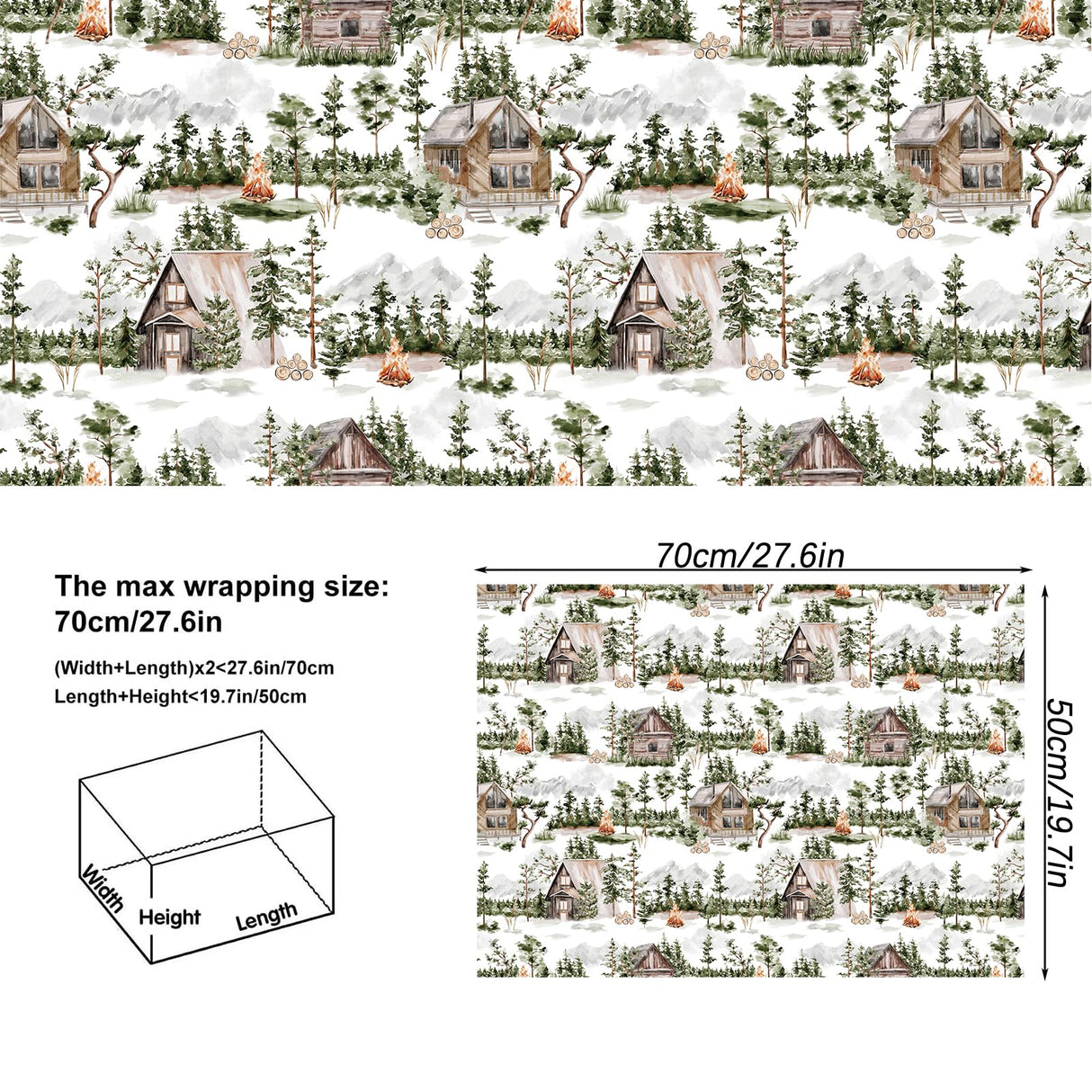 The max wrapping size:
70cm/27.6in

(Width+Length)x2<27.6in/70cm
Length+Height<19.7in/50cm

Width
Height
Length

70cm/27.6in

50cm/19.7in