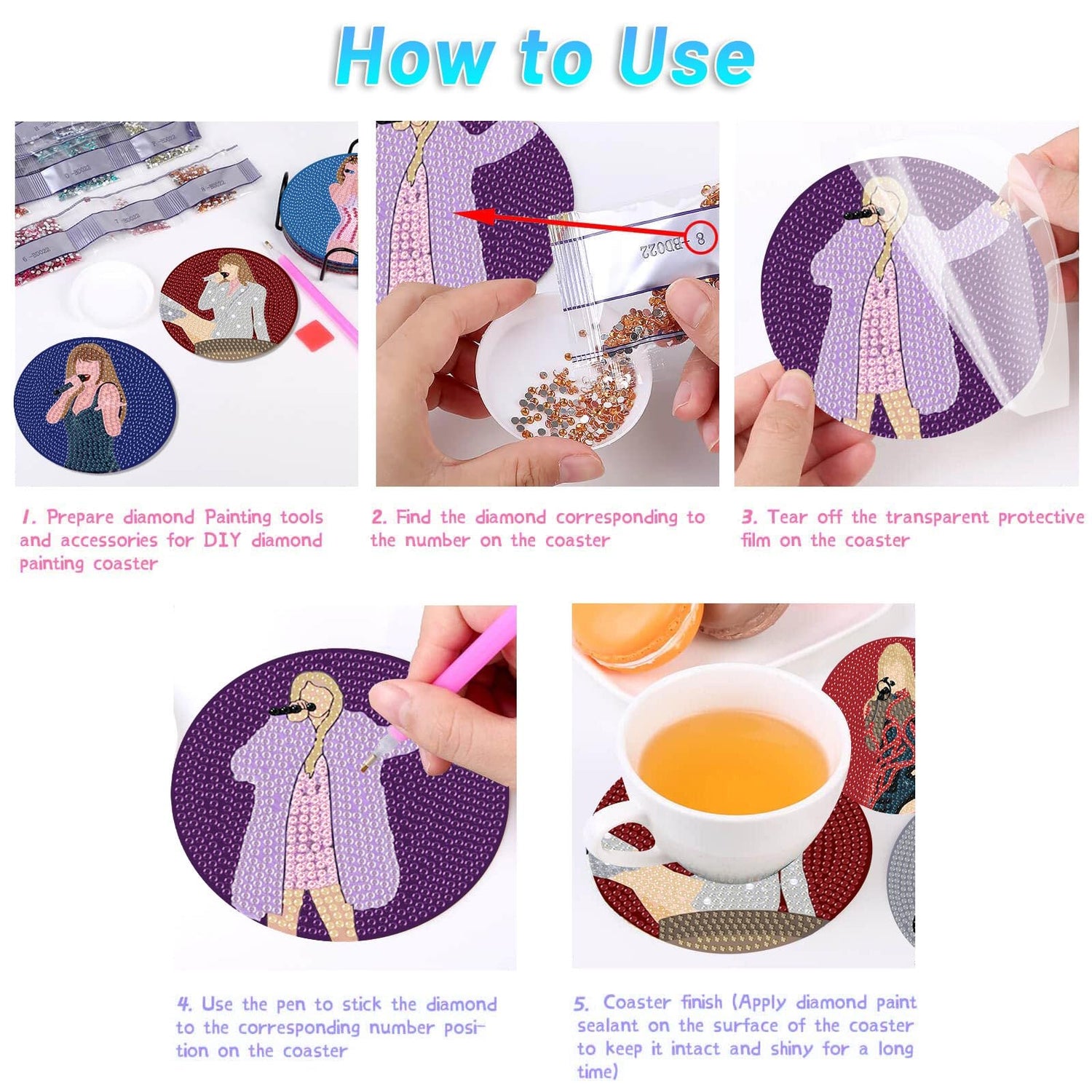 How to Use

8 -BD022

1. Prepare diamond Painting tools and accessories for DIY diamond painting coaster

2. Find the diamond corresponding to the number on the coaster

3. Tear off the transparent protective film on the coaster

4. Use the pen to stick the diamond to the corresponding number position on the coaster

5. Coaster finish (Apply diamond paint sealant on the surface of the coaster to keep it intact and shiny for a long time)