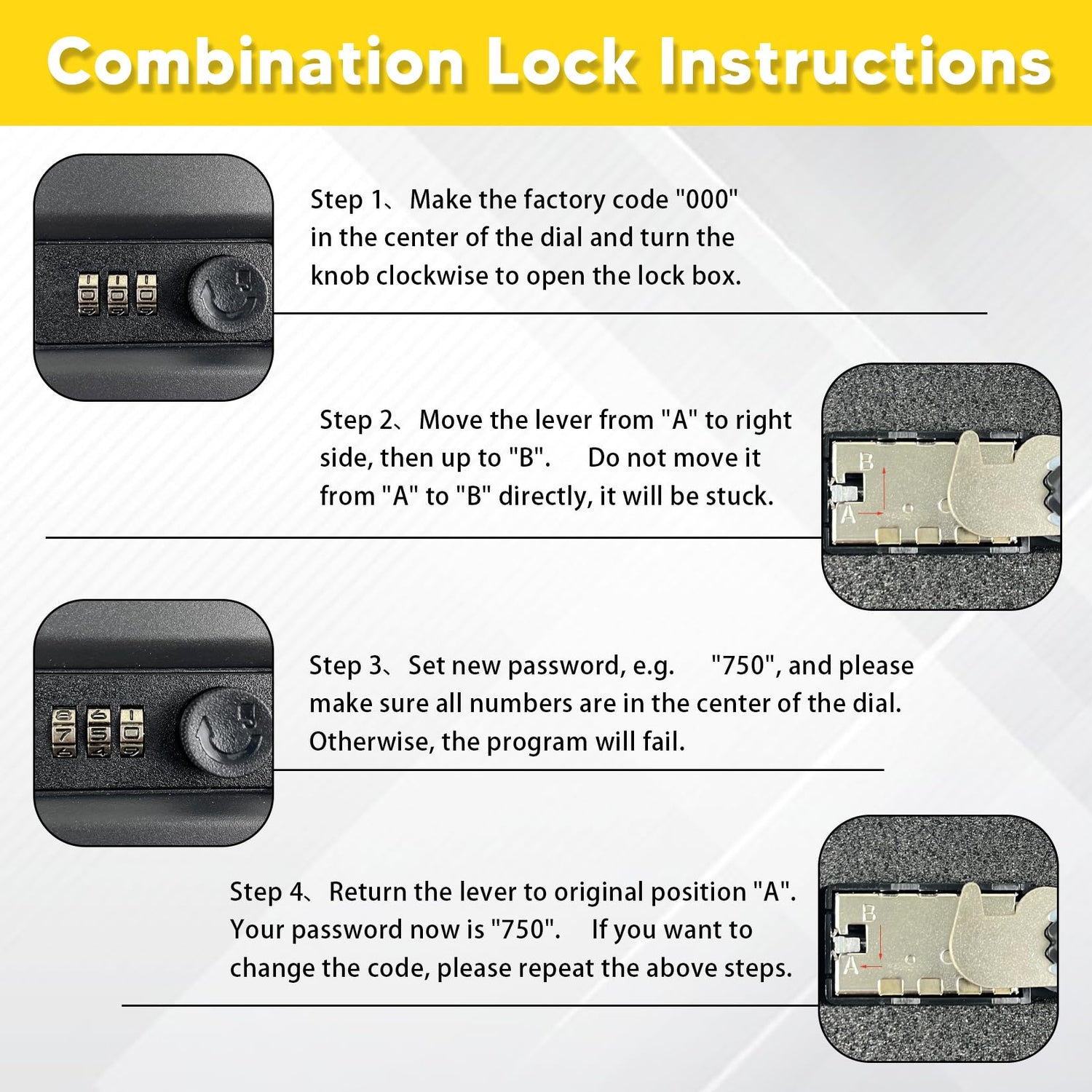 Combination Lock Instructions

Step 1、Make the factory code "000" in the center of the dial and turn the knob clockwise to open the lock box.

Step 2、Move the lever from "A" to right side, then up to "B".  Do not move it from "A" to "B" directly, it will be stuck.

B

A

Step 3、Set new password, e.g.  "750", and please make sure all numbers are in the center of the dial. Otherwise, the program will fail.

Step 4、Return the lever to original position "A". Your password now is "750".  If you want to change the code, please repeat the above steps.

B

A