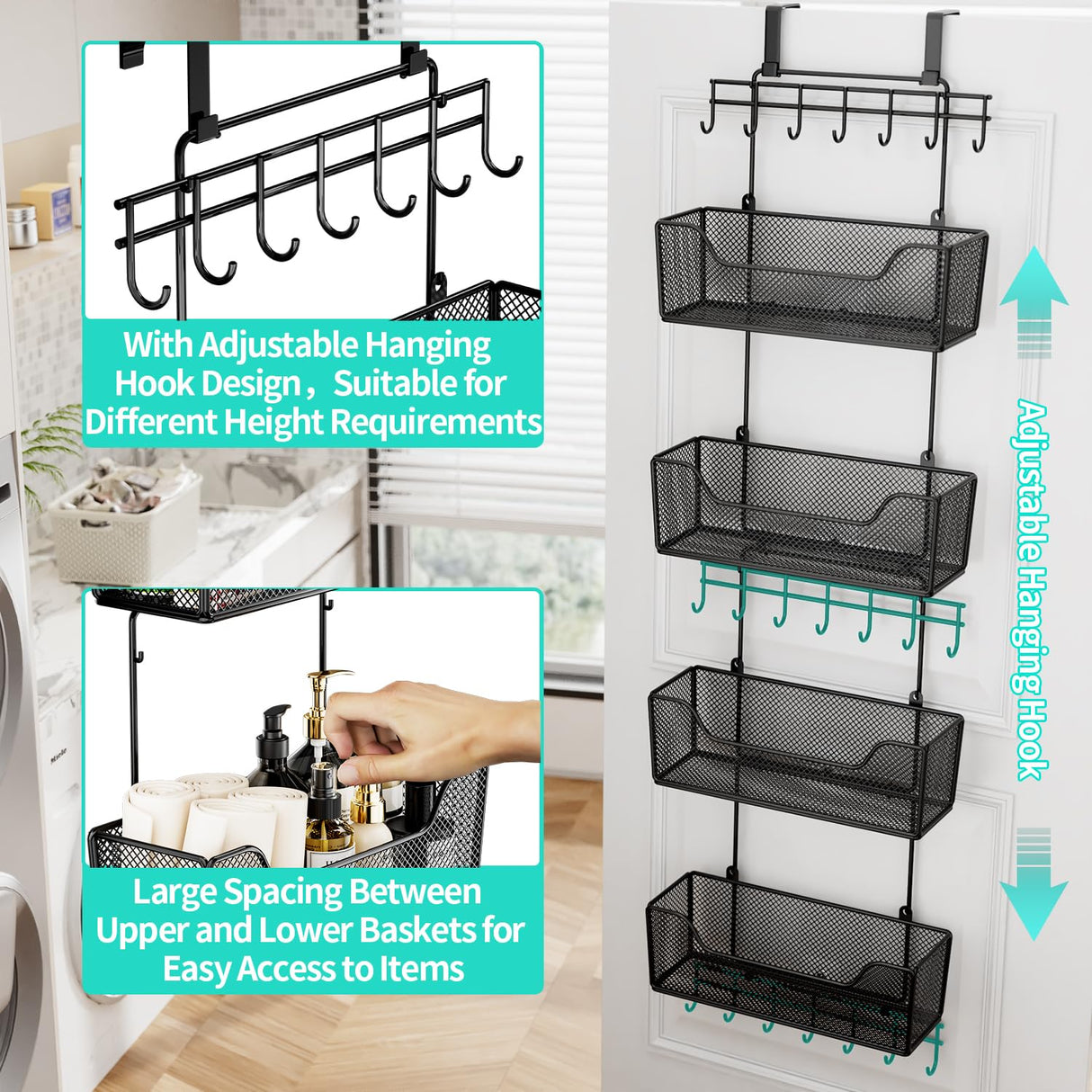 With Adjustable Hanging Hook Design，Suitable for Different Height Requirements

Large Spacing Between Upper and Lower Baskets for Easy Access to Items

Adjustable Hanging Hook