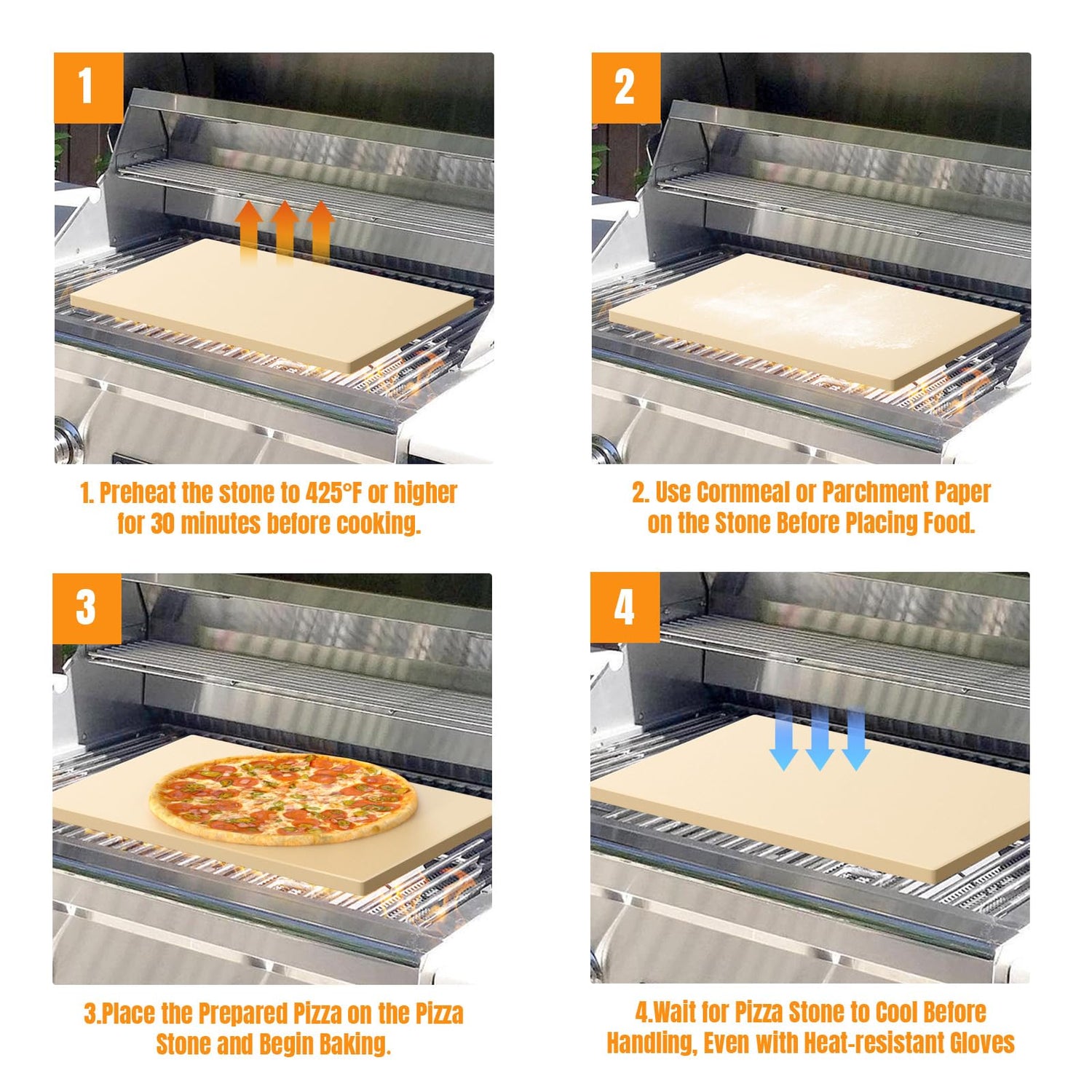 1

1. Preheat the stone to 425°F or higher for 30 minutes before cooking.

2

2. Use Cornmeal or Parchment Paper on the Stone Before Placing Food.

3

3.Place the Prepared Pizza on the Pizza Stone and Begin Baking.

4

4.Wait for Pizza Stone to Cool Before Handling, Even with Heat-resistant Gloves