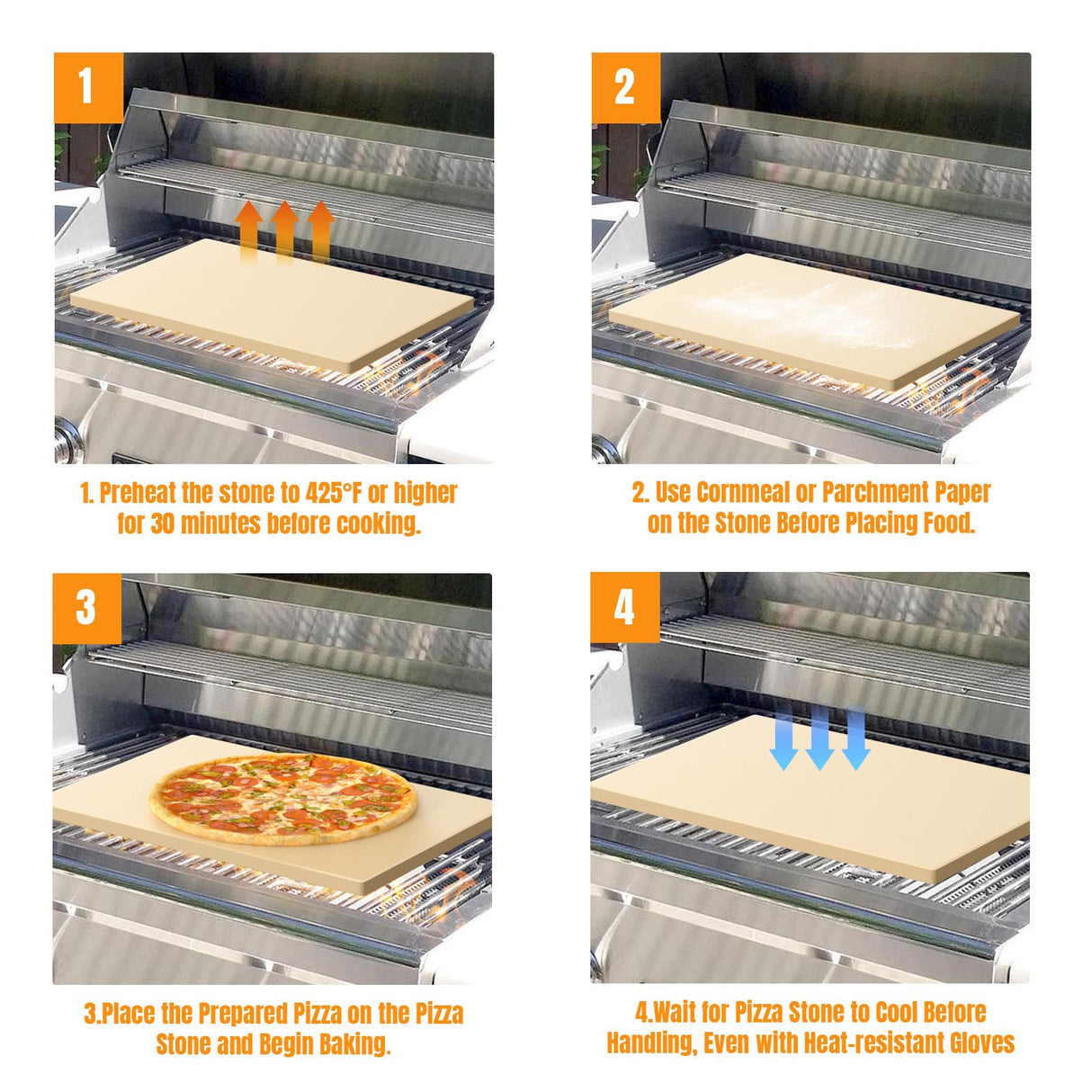 1

1. Preheat the stone to 425°F or higher for 30 minutes before cooking.

2

2. Use Cornmeal or Parchment Paper on the Stone Before Placing Food.

3

3.Place the Prepared Pizza on the Pizza Stone and Begin Baking.

4

4.Wait for Pizza Stone to Cool Before Handling, Even with Heat-resistant Gloves