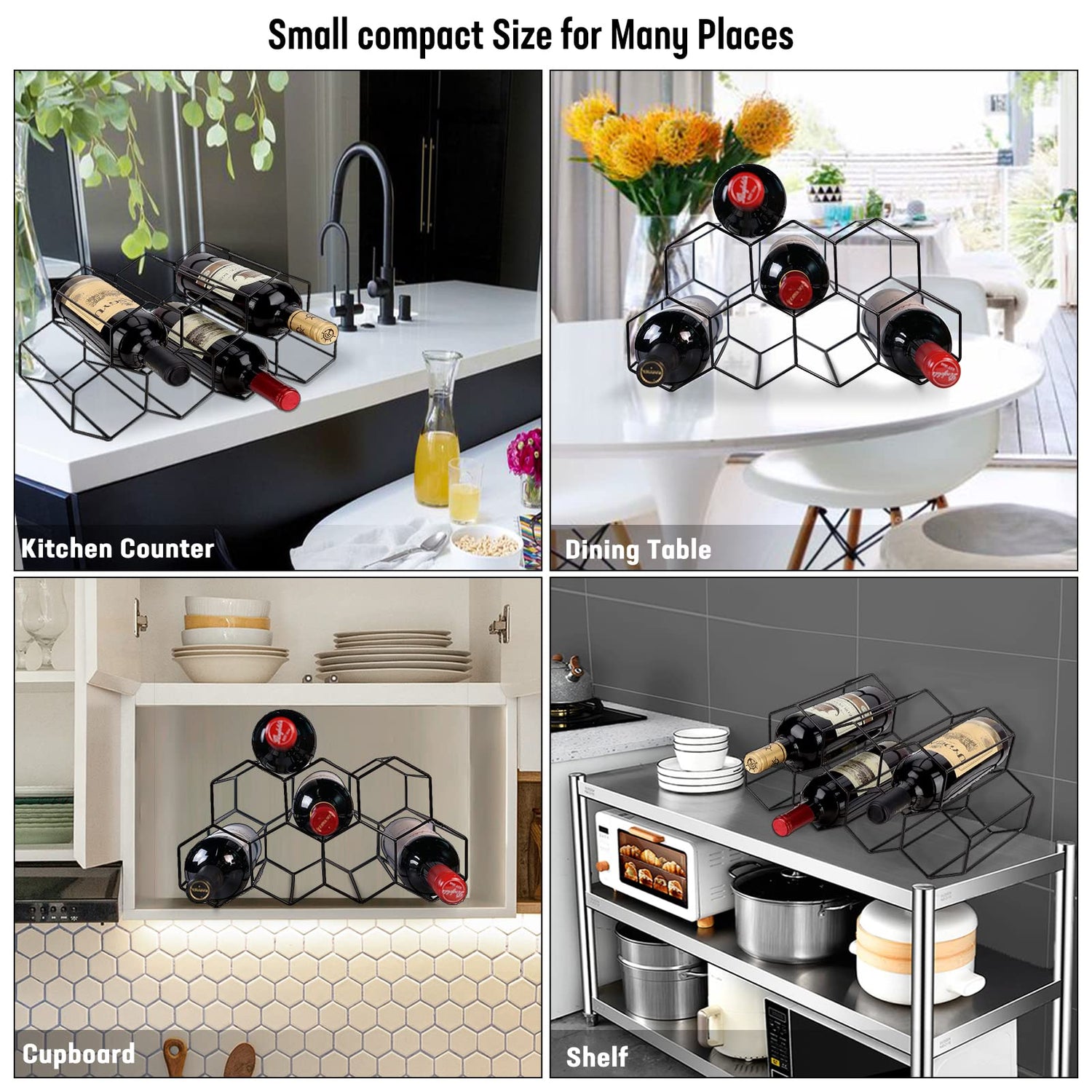 Small compact Size for Many Places

Kitchen Counter

Dining Table

Cupboard

Shelf