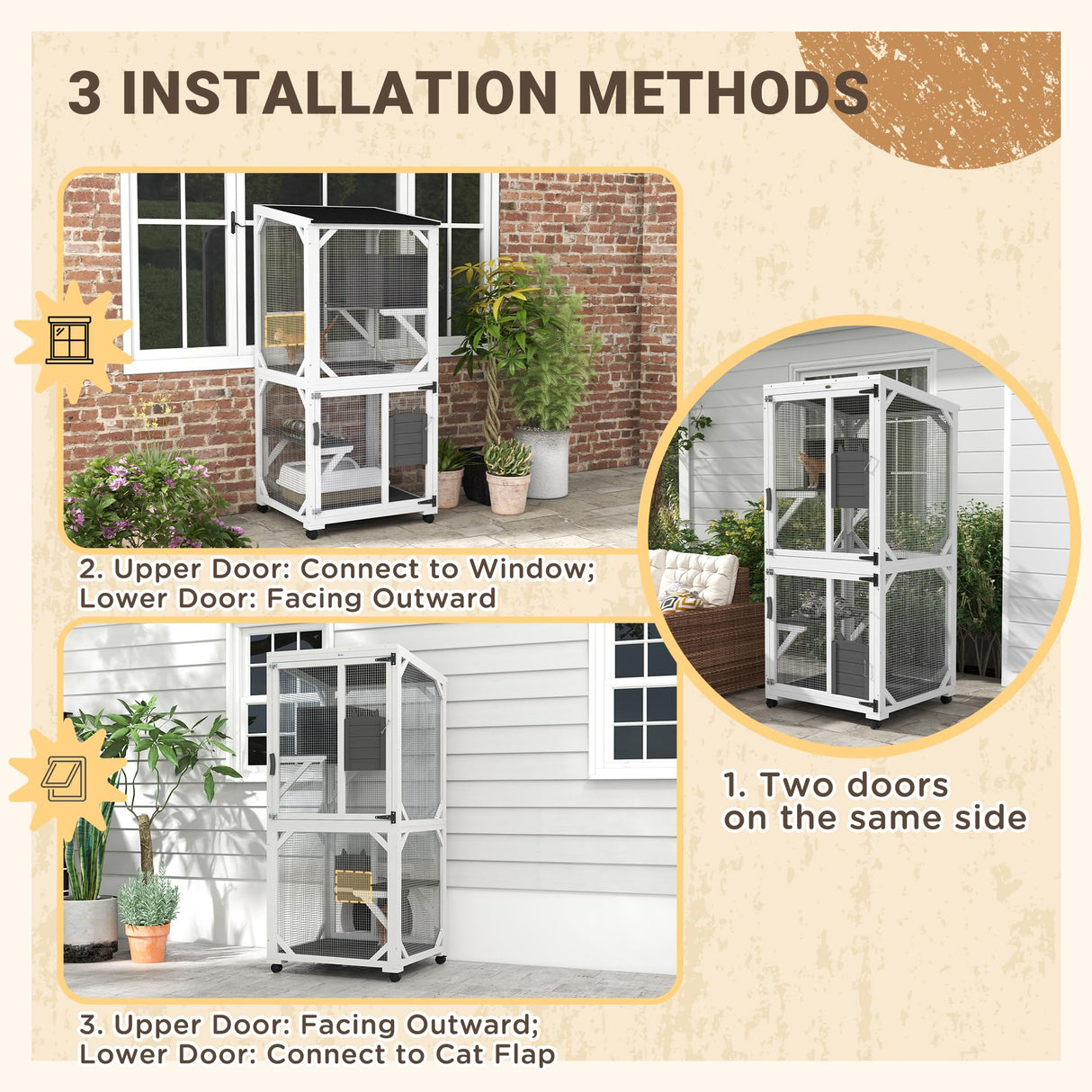 3 INSTALLATION METHODS

2. Upper Door: Connect to Window;
Lower Door: Facing Outward

1. Two doors
on the same side

3. Upper Door: Facing Outward;
Lower Door: Connect to Cat Flap