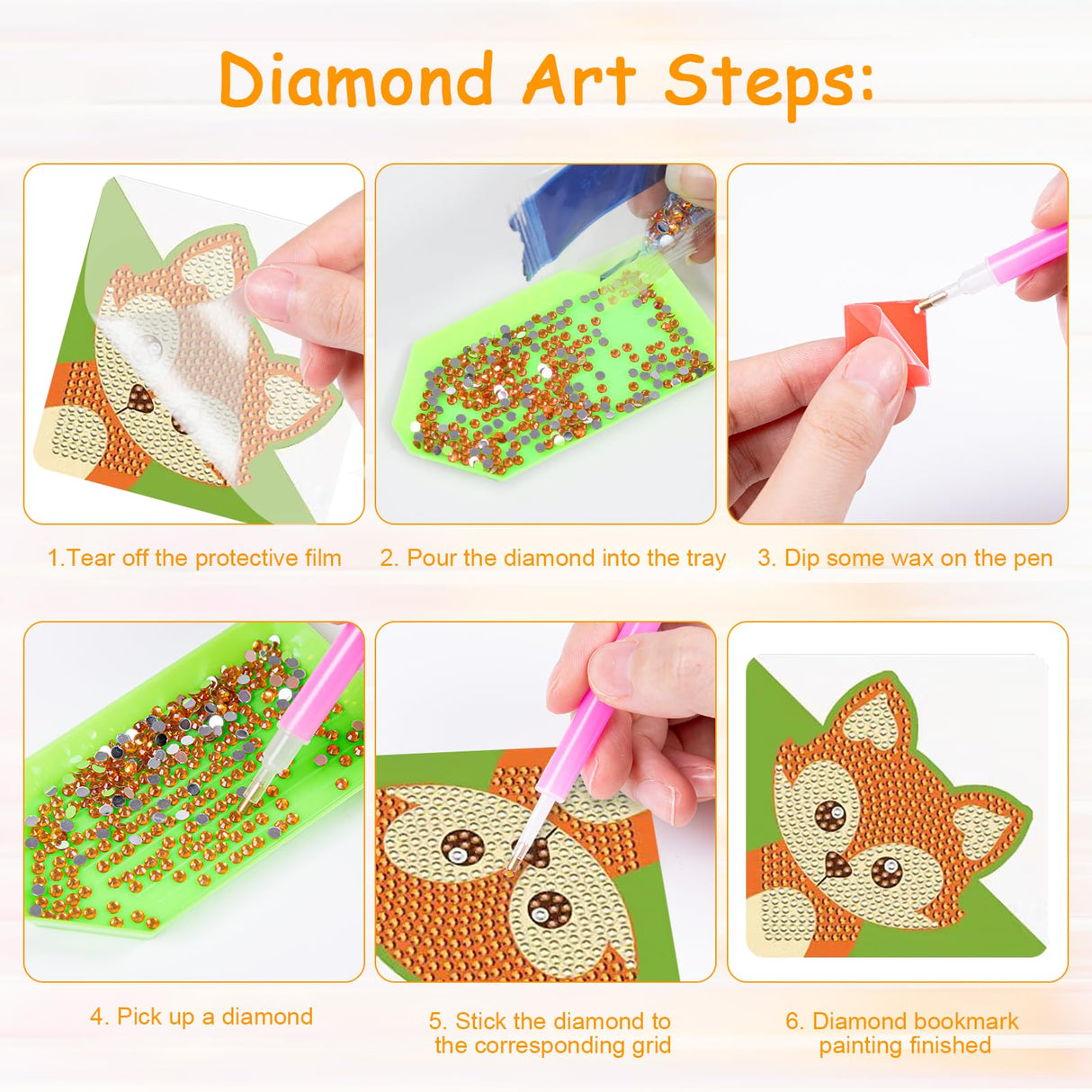 Diamond Art Steps:

1.Tear off the protective film

2. Pour the diamond into the tray

3. Dip some wax on the pen

4. Pick up a diamond

5. Stick the diamond to the corresponding grid

6. Diamond bookmark painting finished