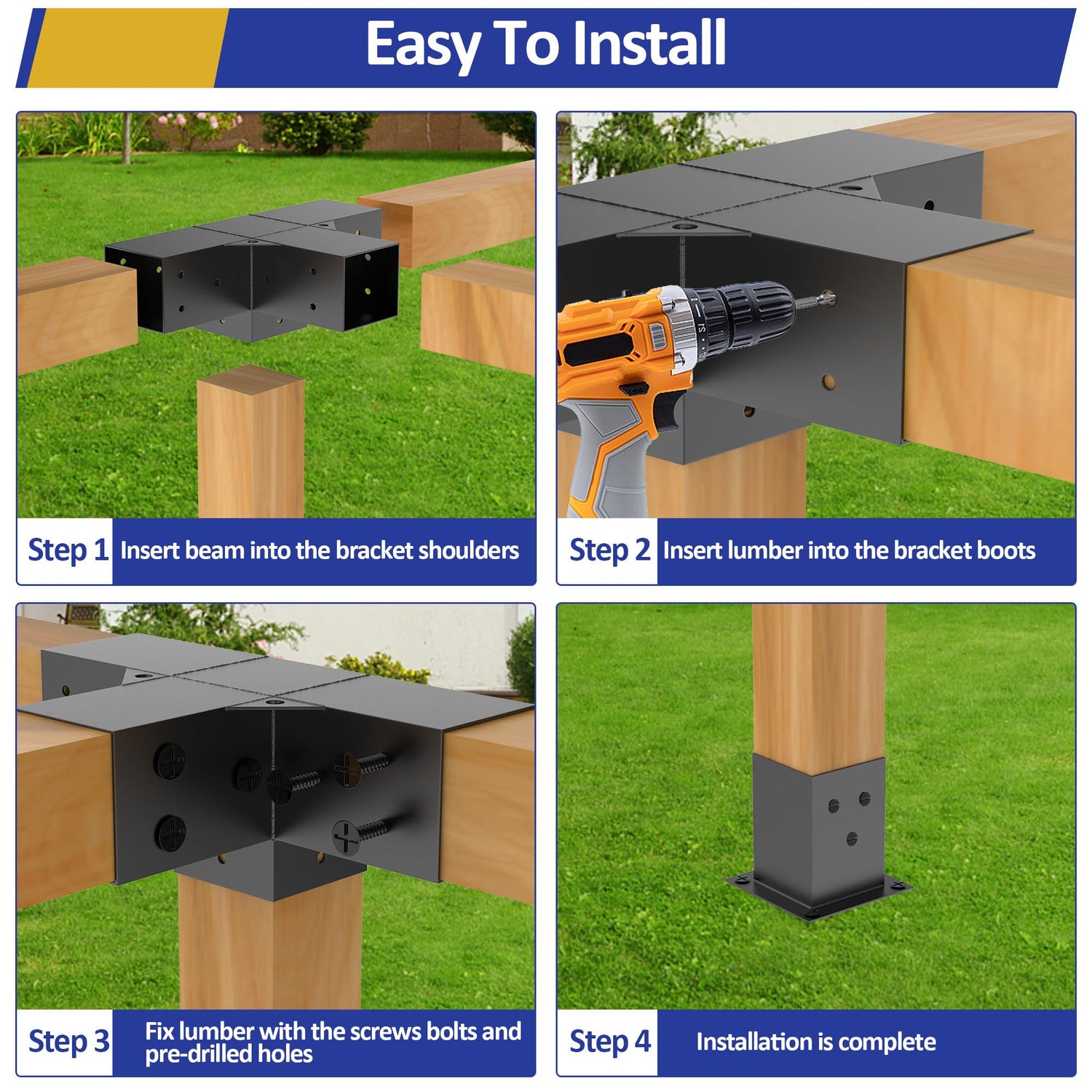 Easy To Install

Step 1 Insert beam into the bracket shoulders

Step 2 Insert lumber into the bracket boots

Step 3 Fix lumber with the screws bolts and pre-drilled holes

Step 4 Installation is complete