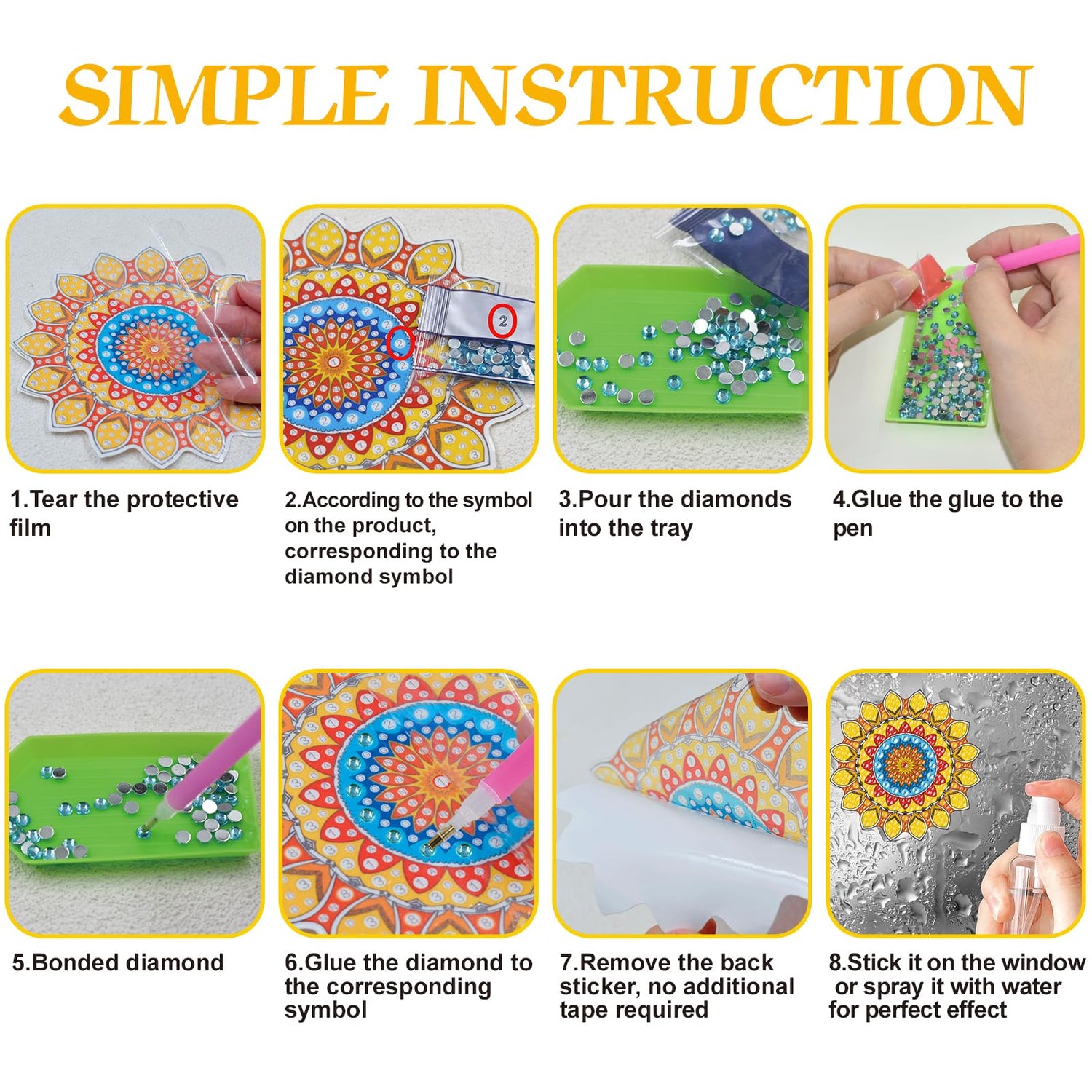 SIMPLE INSTRUCTION

2

2

1.Tear the protective film

2.According to the symbol on the product, corresponding to the diamond symbol

3.Pour the diamonds into the tray

4.Glue the glue to the pen

5.Bonded diamond

6.Glue the diamond to the corresponding symbol

7.Remove the back sticker, no additional tape required

8.Stick it on the window or spray it with water for perfect effect