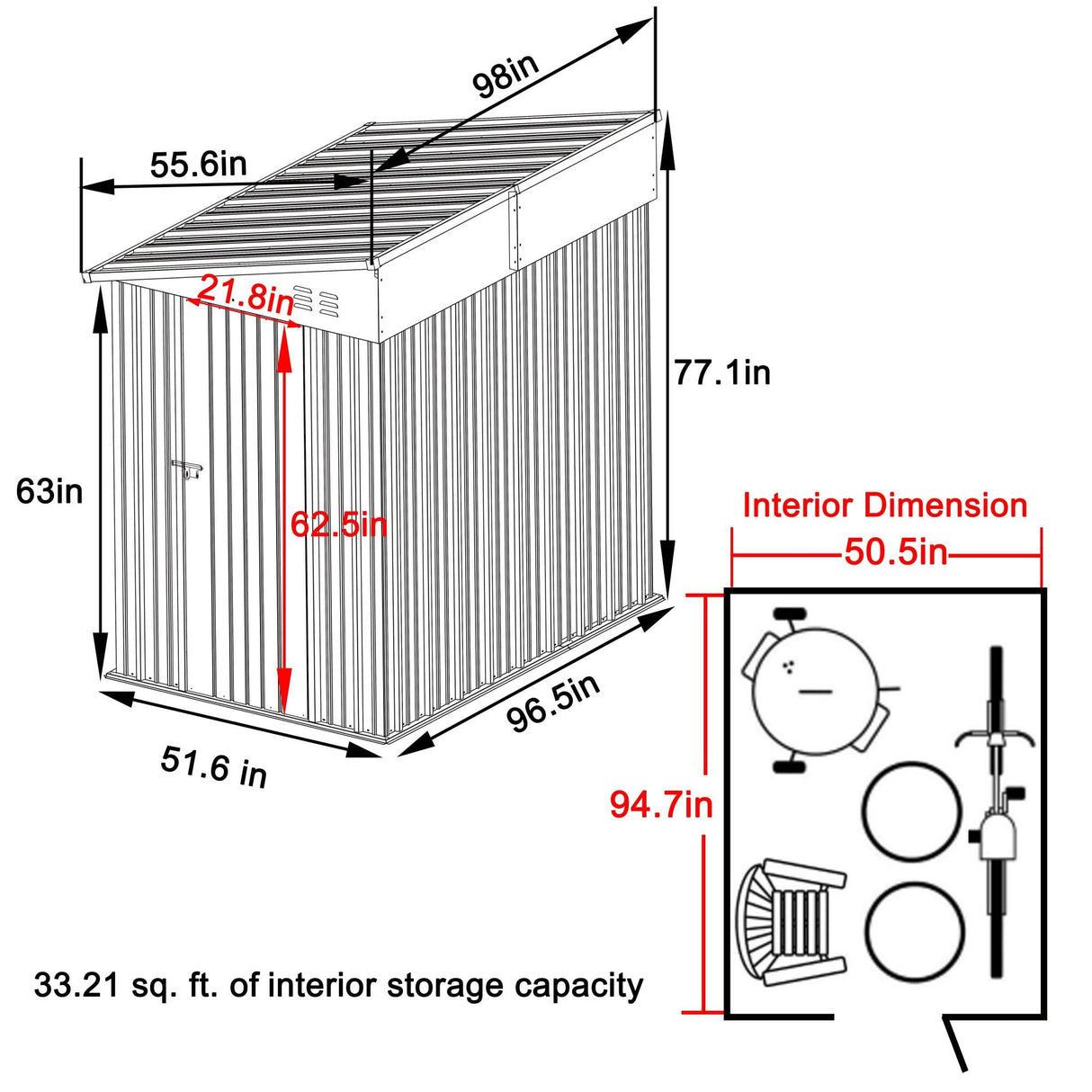 98in

55.6in

21.8in

77.1in

63in

62.5in

96.5in

51.6 in

Interior Dimension

50.5in

94.7in

33.21 sq. ft. of interior storage capacity