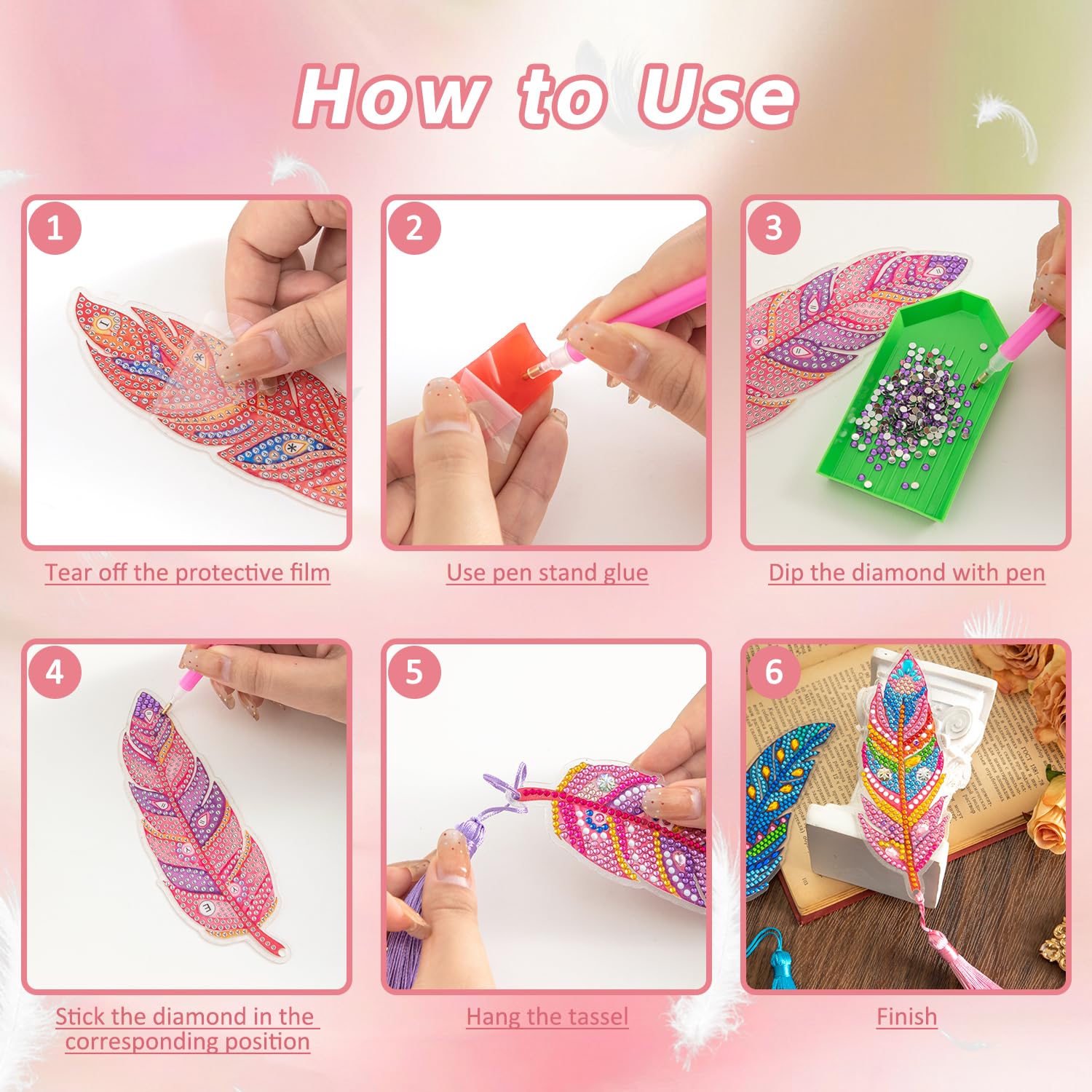 How to Use

1

Tear off the protective film

2

Use pen stand glue

3

Dip the diamond with pen

4

Stick the diamond in the corresponding position

5

Hang the tassel

6

Finish