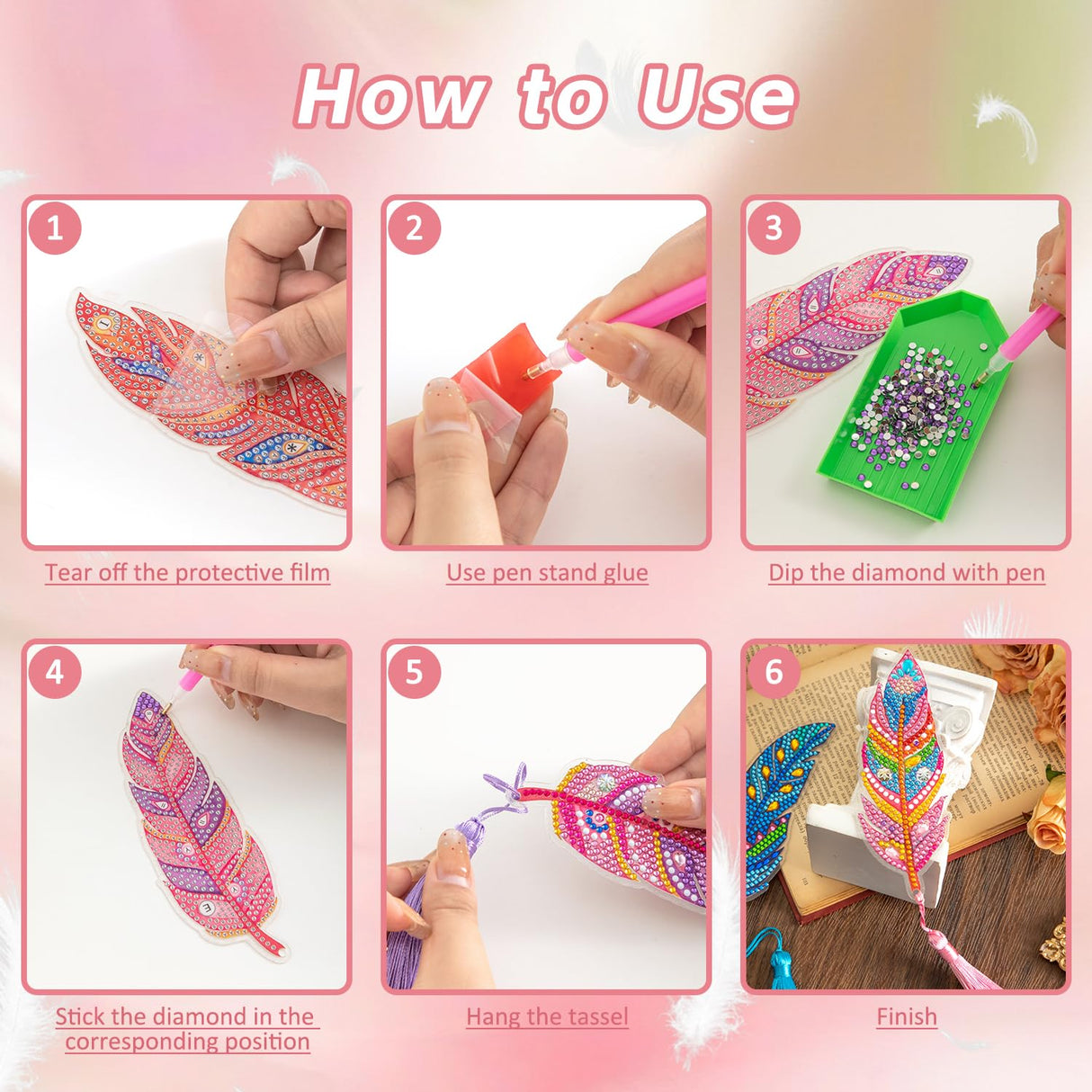 How to Use

1

Tear off the protective film

2

Use pen stand glue

3

Dip the diamond with pen

4

Stick the diamond in the corresponding position

5

Hang the tassel

6

Finish