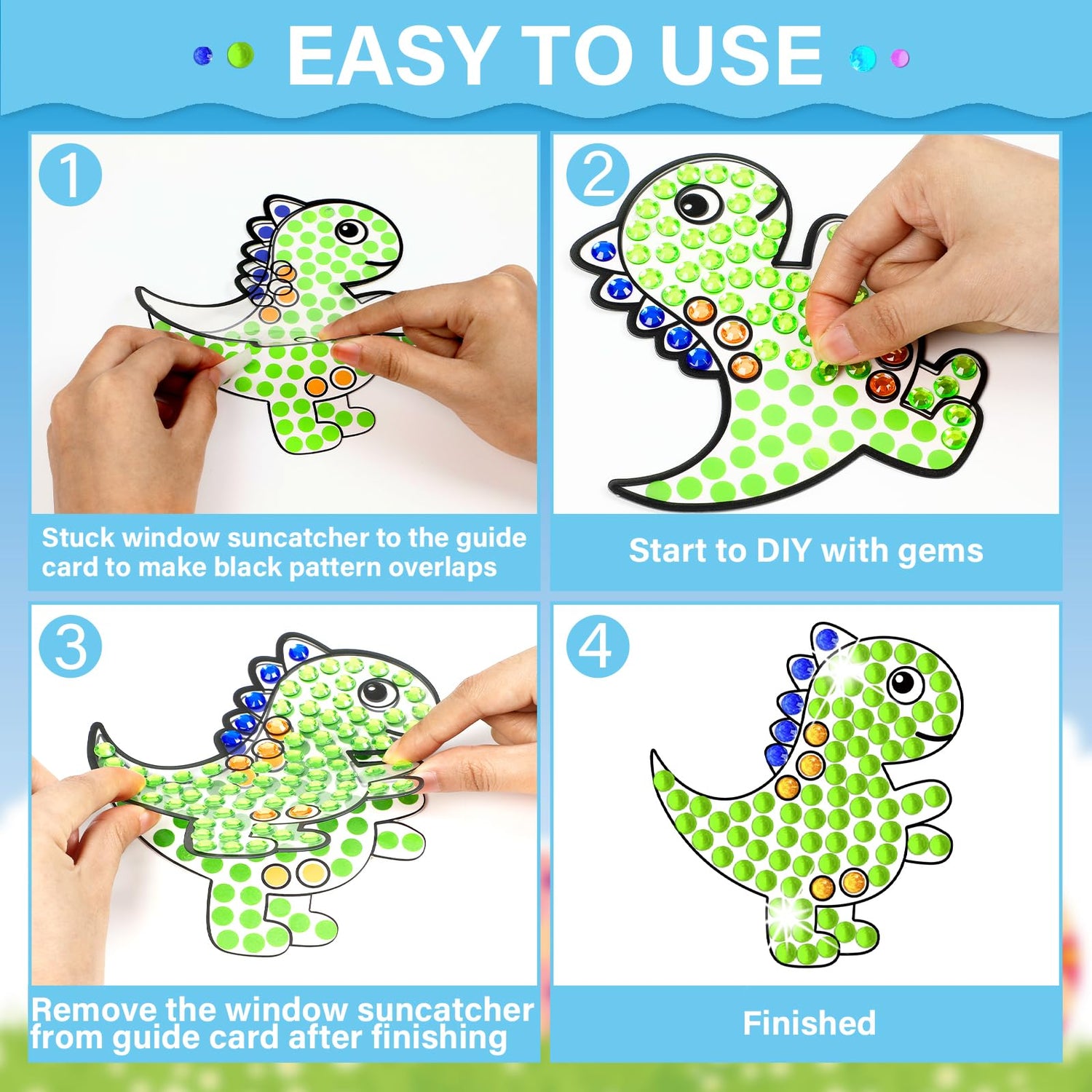 EASY TO USE

1

Stuck window suncatcher to the guide card to make black pattern overlaps

2

Start to DIY with gems

3

Remove the window suncatcher from guide card after finishing

4

Finished