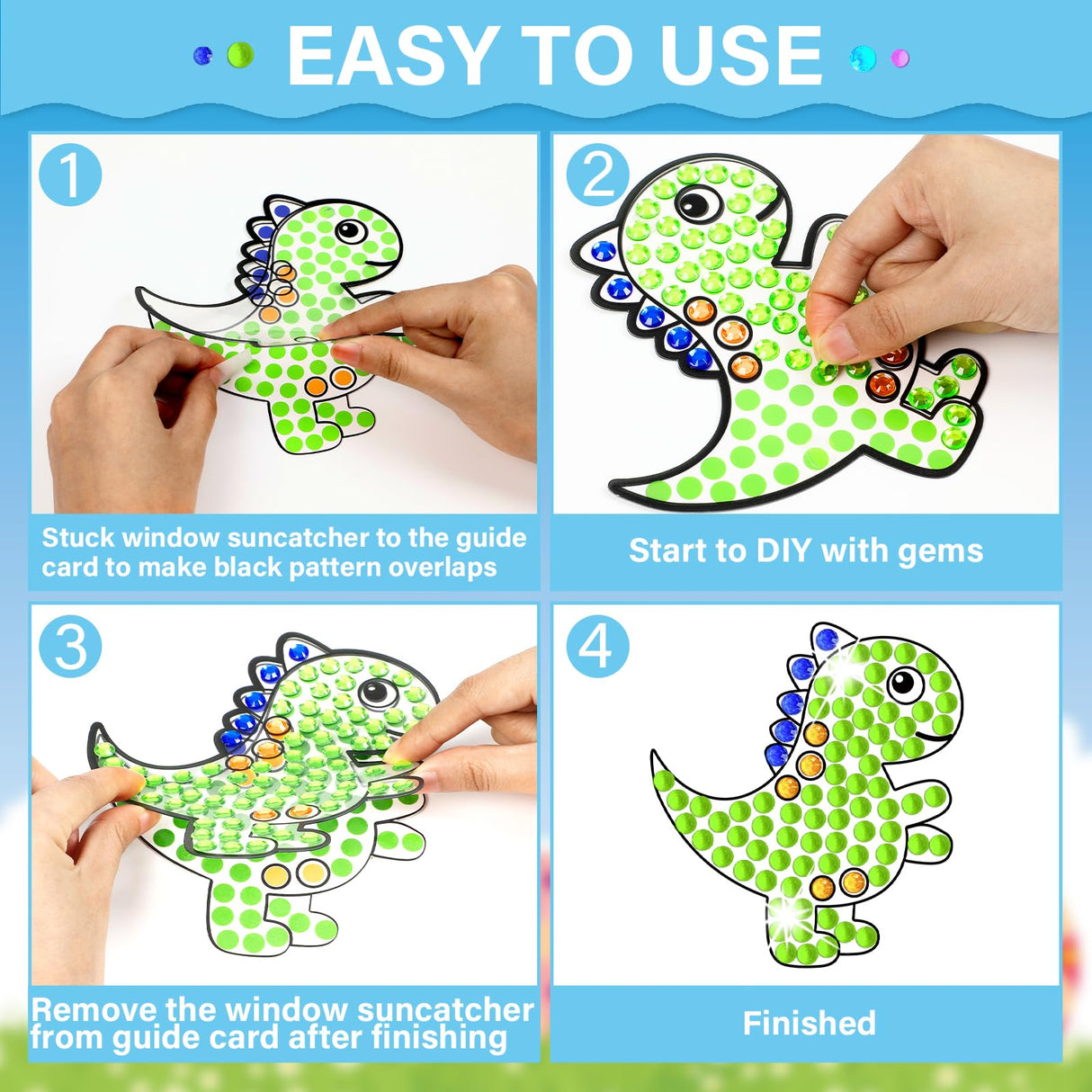 EASY TO USE

1

Stuck window suncatcher to the guide card to make black pattern overlaps

2

Start to DIY with gems

3

Remove the window suncatcher from guide card after finishing

4

Finished