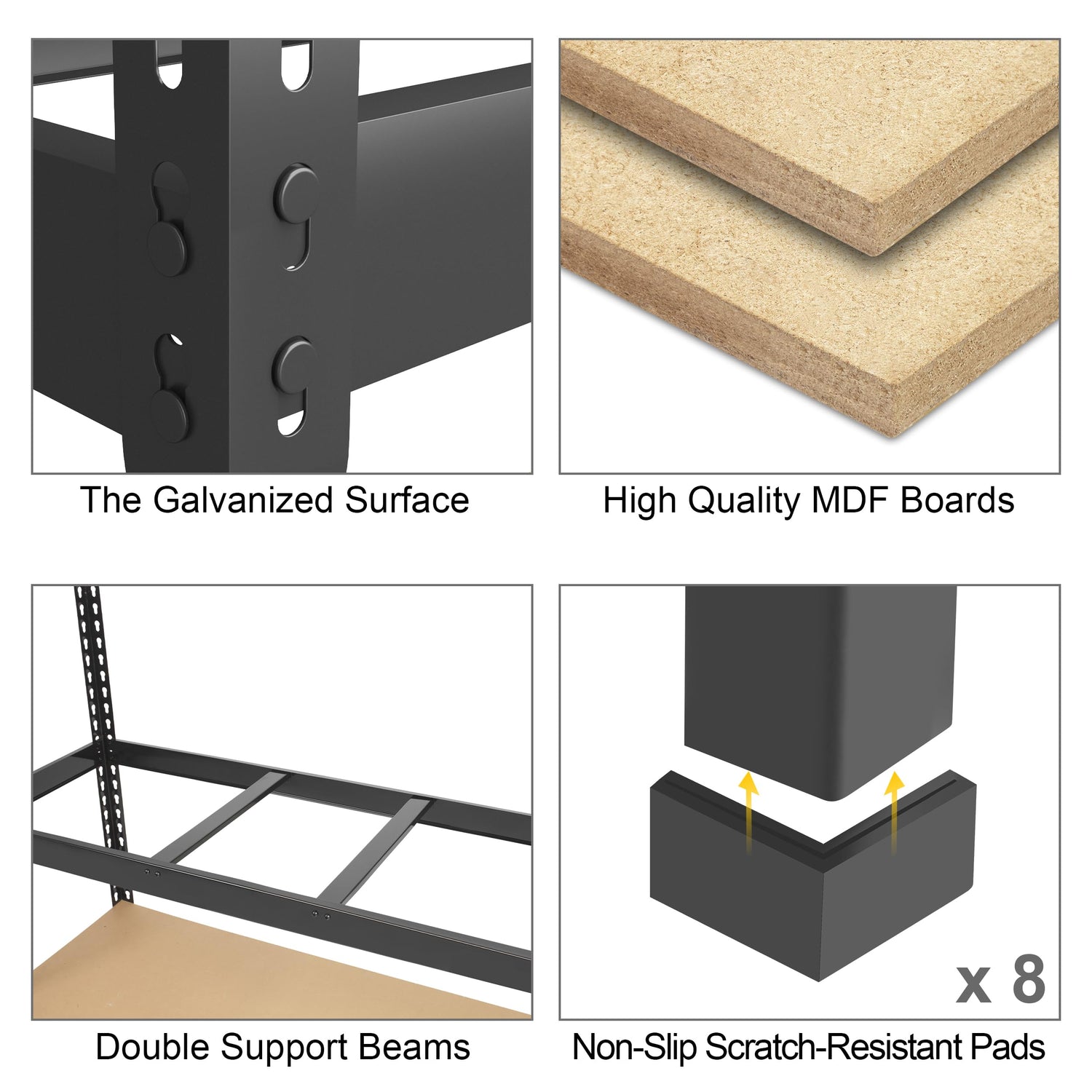 The Galvanized Surface

High Quality MDF Boards

Double Support Beams

x 8

Non-Slip Scratch-Resistant Pads