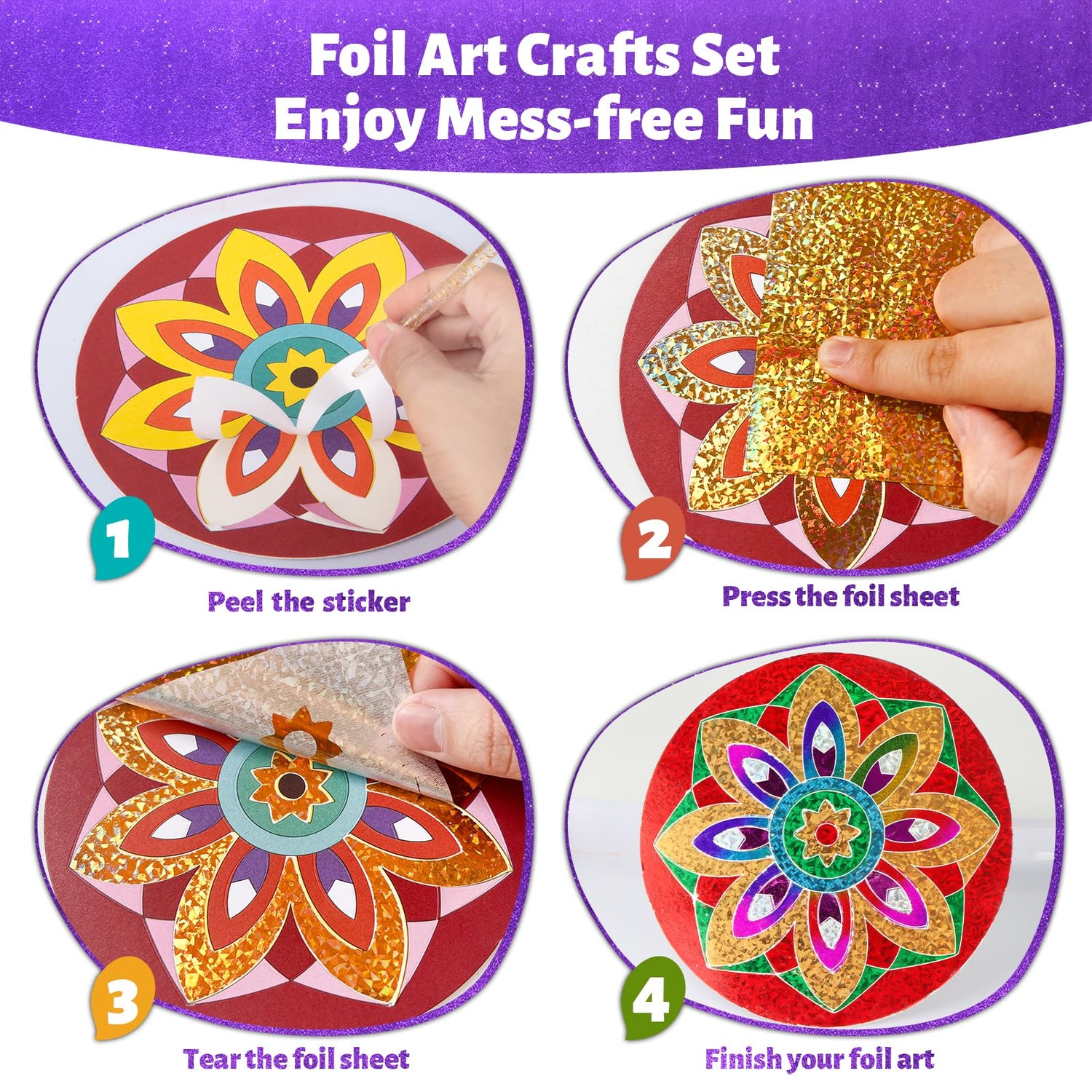 Foil Art Crafts Set
Enjoy Mess-free Fun

1
Peel the sticker

2
Press the foil sheet

3
Tear the foil sheet

4
Finish your foil art