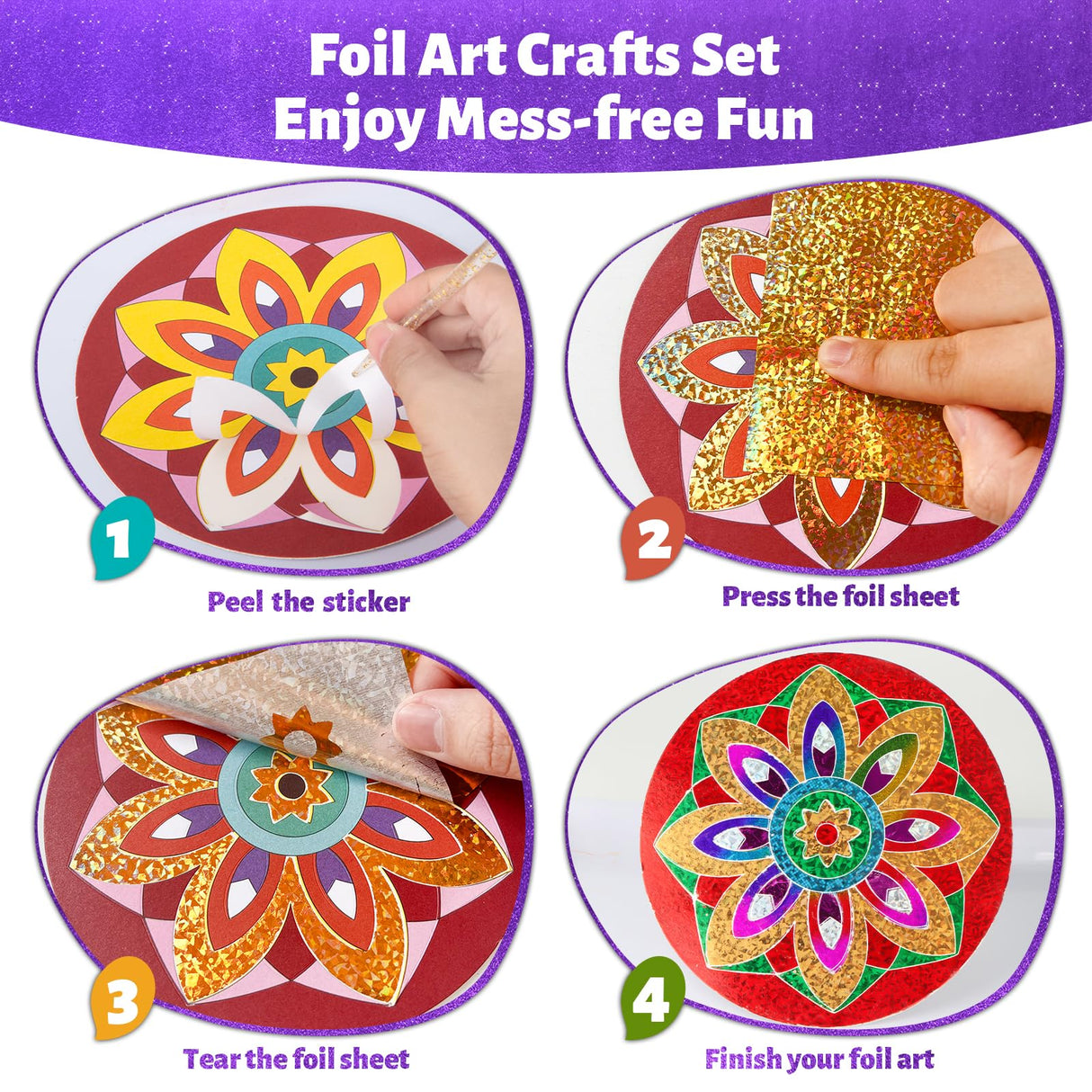 Foil Art Crafts Set
Enjoy Mess-free Fun

1
Peel the sticker

2
Press the foil sheet

3
Tear the foil sheet

4
Finish your foil art