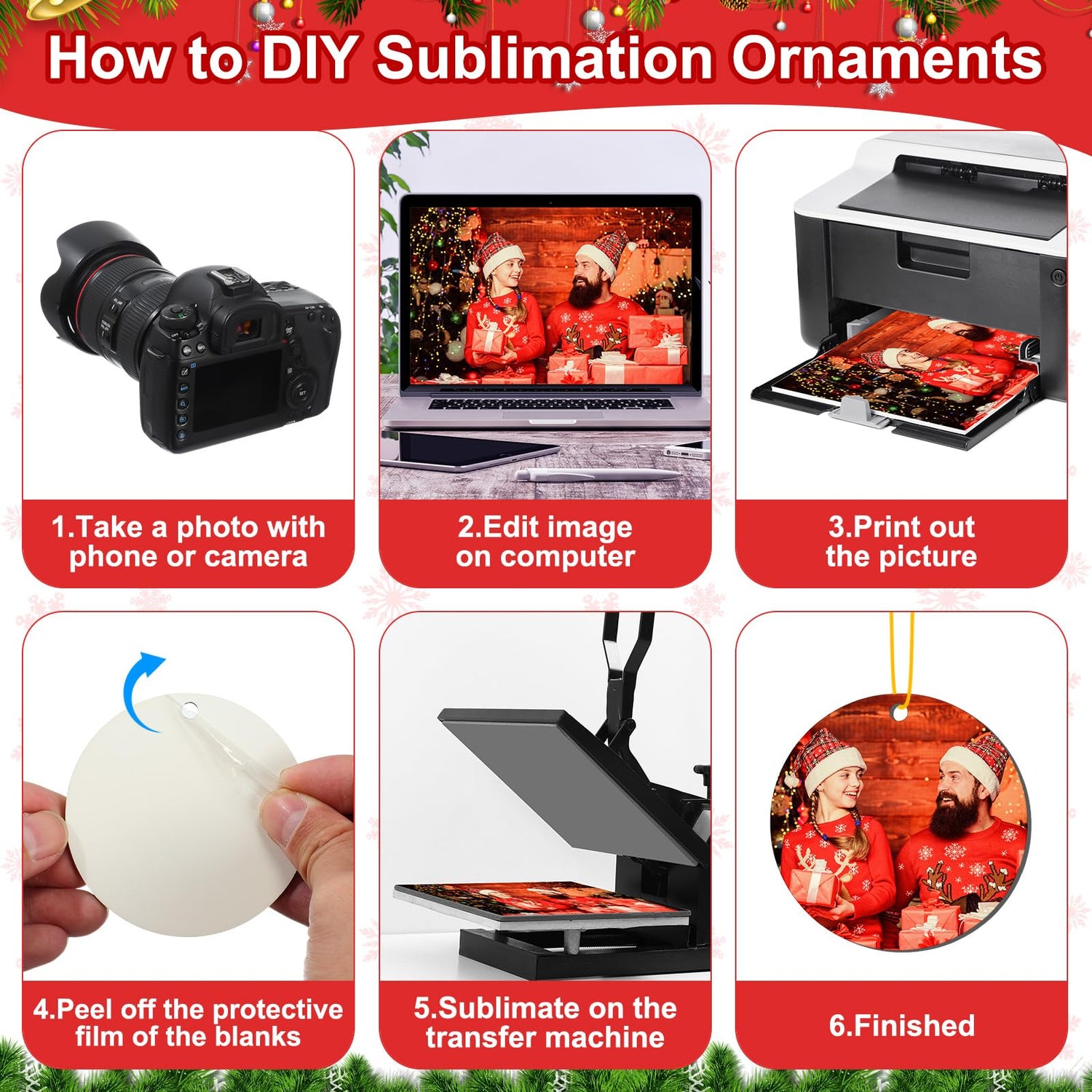 How to DIY Sublimation Ornaments

1.Take a photo with phone or camera

2.Edit image on computer

3.Print out the picture

4.Peel off the protective film of the blanks

5.Sublimate on the transfer machine

6.Finished