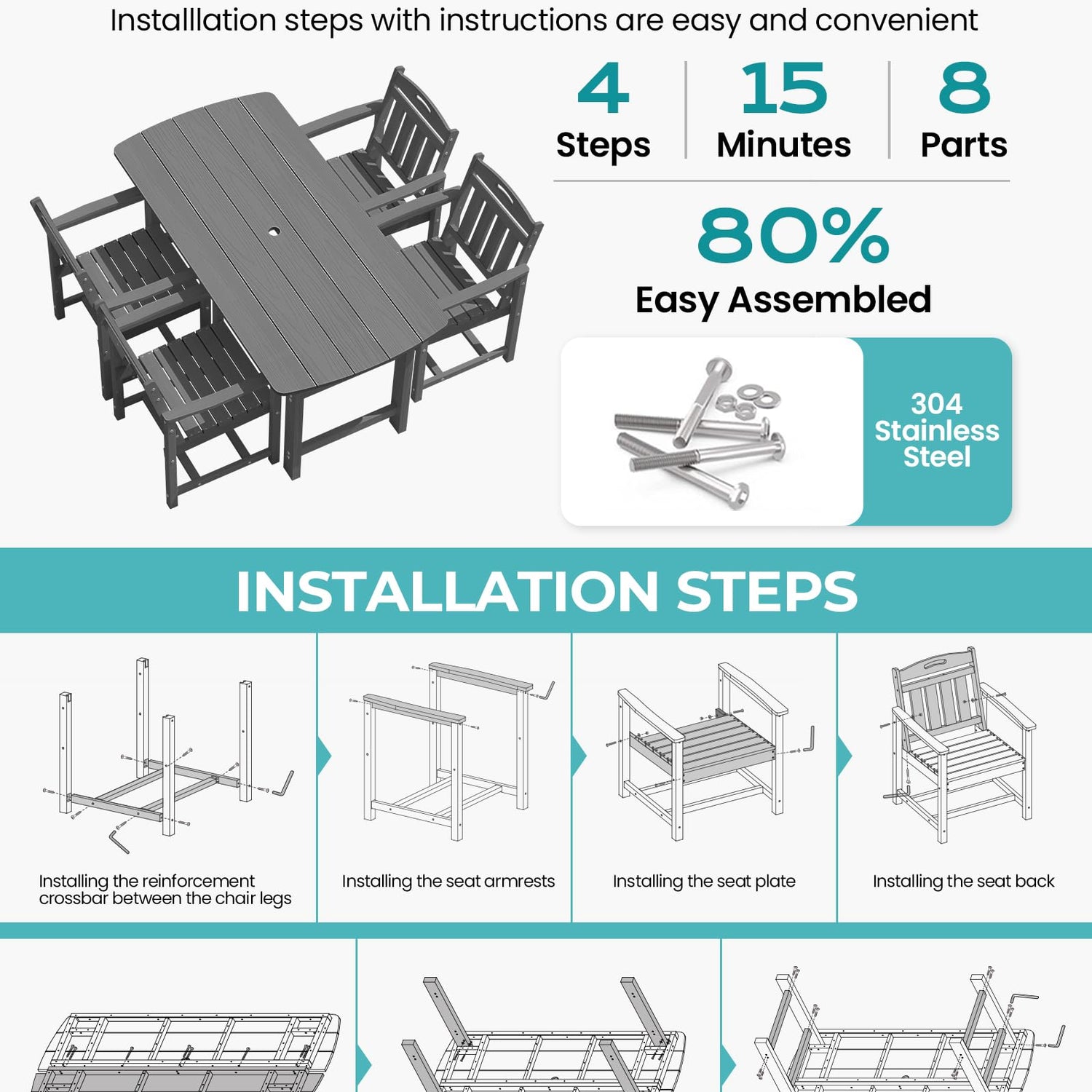 Installlation steps with instructions are easy and convenient

4
Steps

15
Minutes

8
Parts

80%
Easy Assembled

304
Stainless
Steel

INSTALLATION STEPS

Installing the reinforcement crossbar between the chair legs

Installing the seat armrests

Installing the seat plate

Installing the seat back