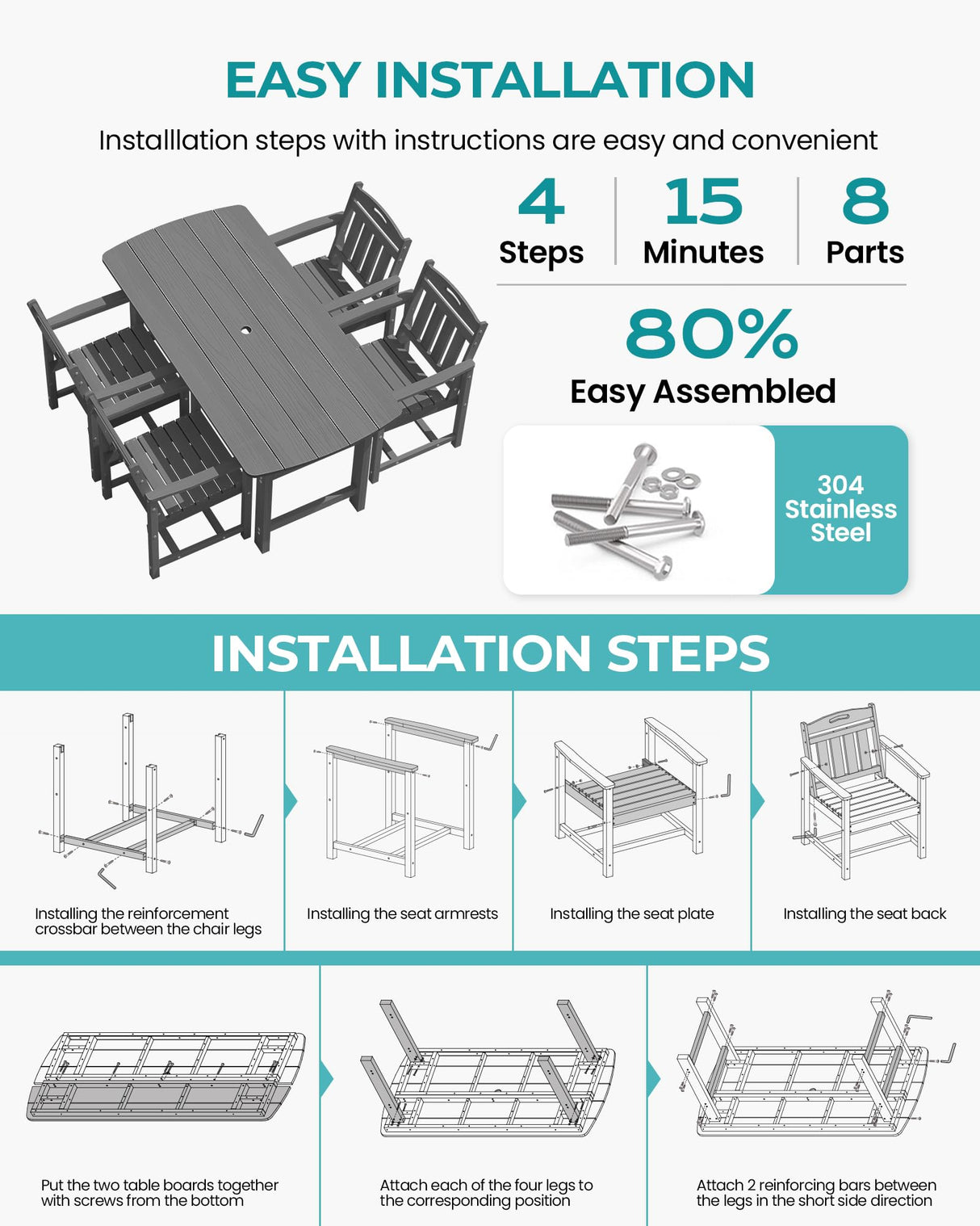 EASY INSTALLATION

Installlation steps with instructions are easy and convenient

4
Steps

15
Minutes

8
Parts

80%
Easy Assembled

304 Stainless Steel

INSTALLATION STEPS

Installing the reinforcement crossbar between the chair legs

Installing the seat armrests

Installing the seat plate

Installing the seat back

Put the two table boards together with screws from the bottom

Attach each of the four legs to the corresponding position

Attach 2 reinforcing bars between the legs in the short side direction