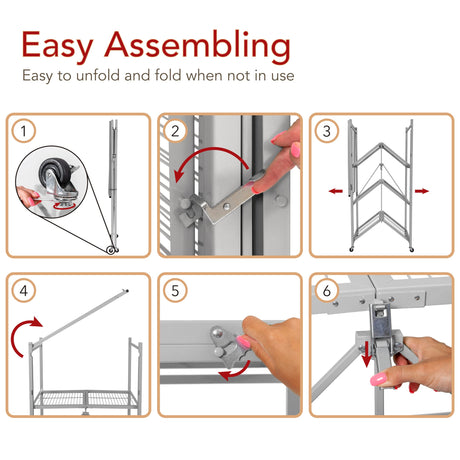 Easy Assembling
Easy to unfold and fold when not in use

1

2

3

4

5

6