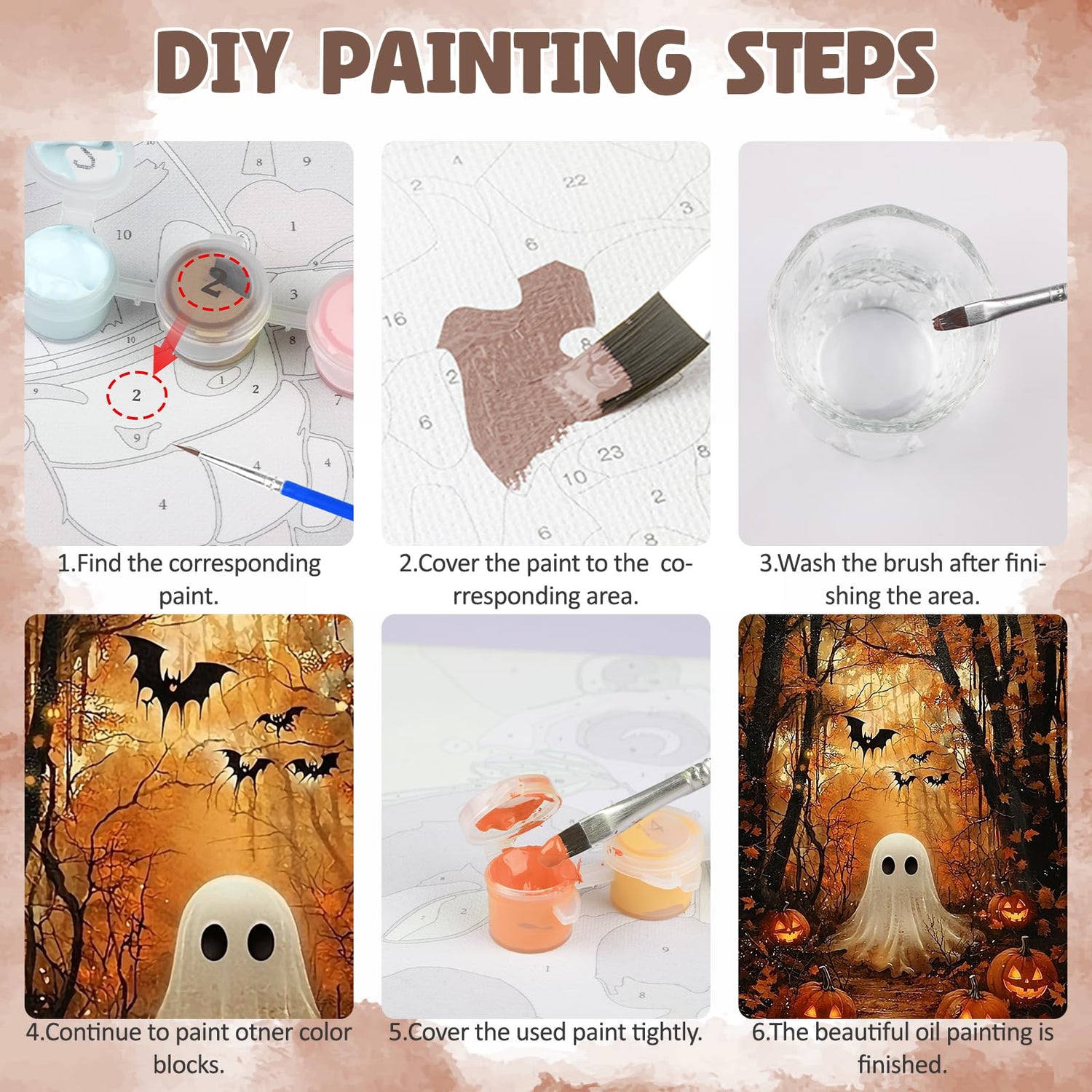 DIY PAINTING STEPS

1.Find the corresponding paint.

2.Cover the paint to the corresponding area.

3.Wash the brush after finishing the area.

4.Continue to paint otner color blocks.

5.Cover the used paint tightly.

6.The beautiful oil painting is finished.