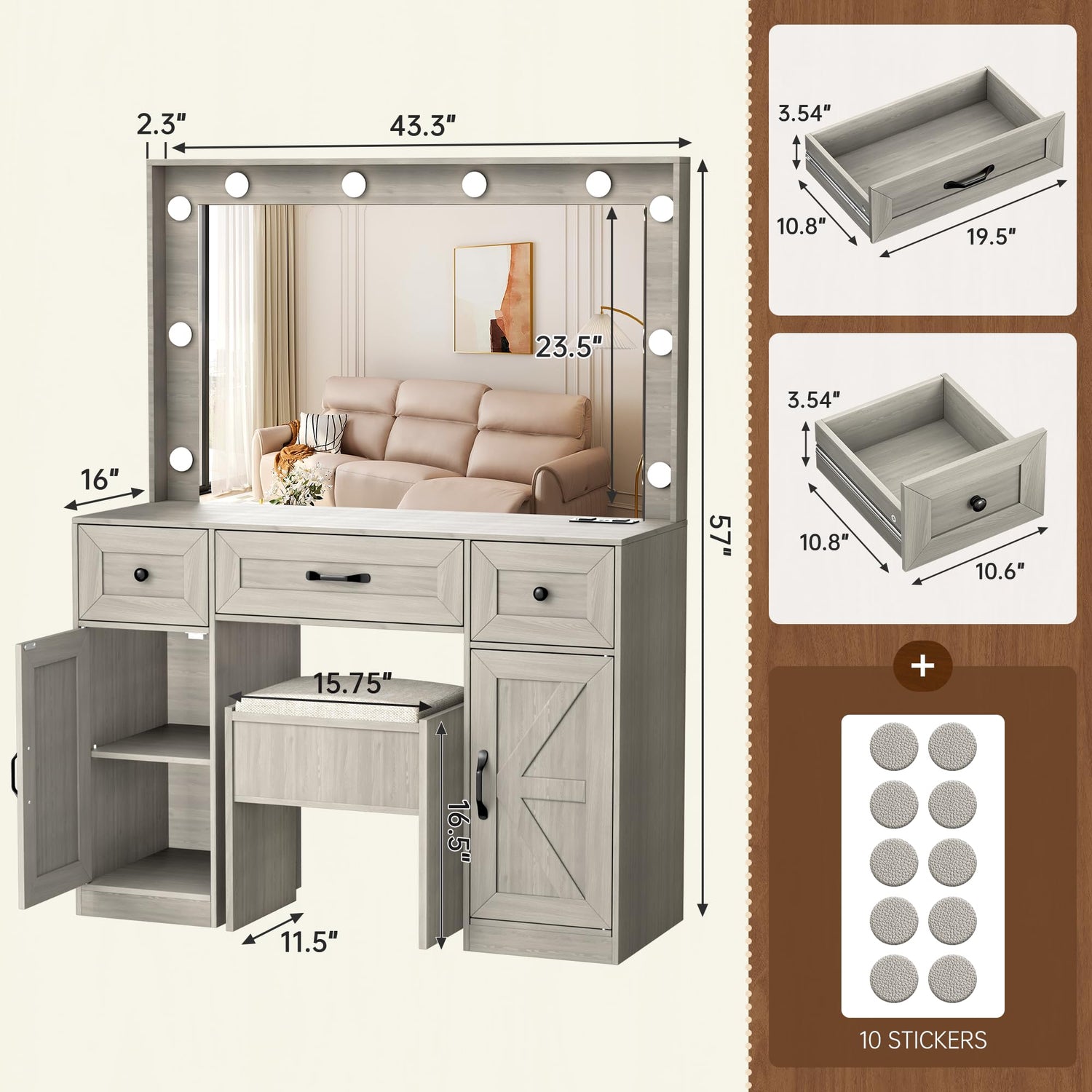 2.3"

43.3"

23.5"

16"

57"

15.75"

16.5"

11.5"

3.54"

10.8"

19.5"

3.54"

10.8"

10.6"

+

10 STICKERS