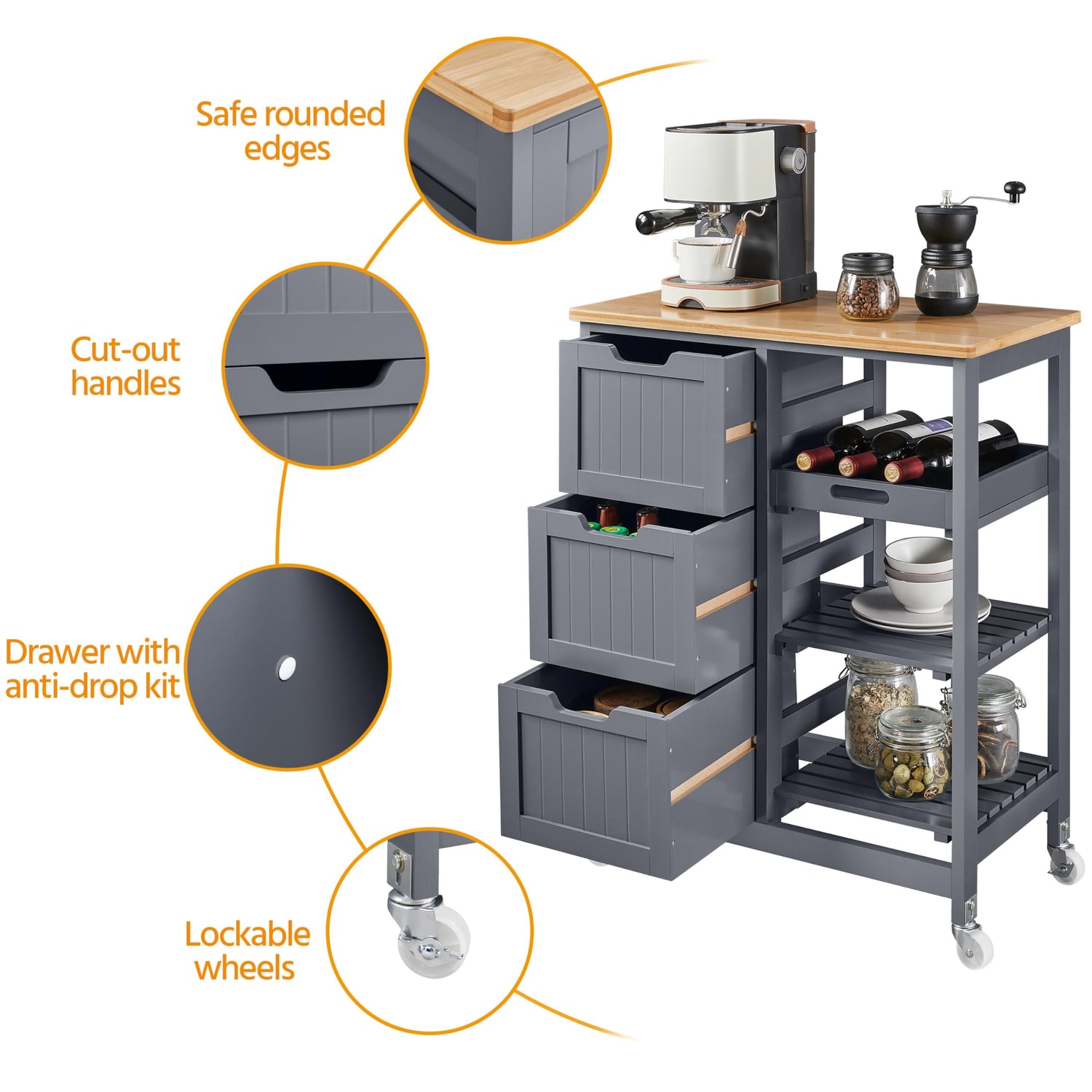 Safe rounded edges

Cut-out handles

Drawer with anti-drop kit

Lockable wheels