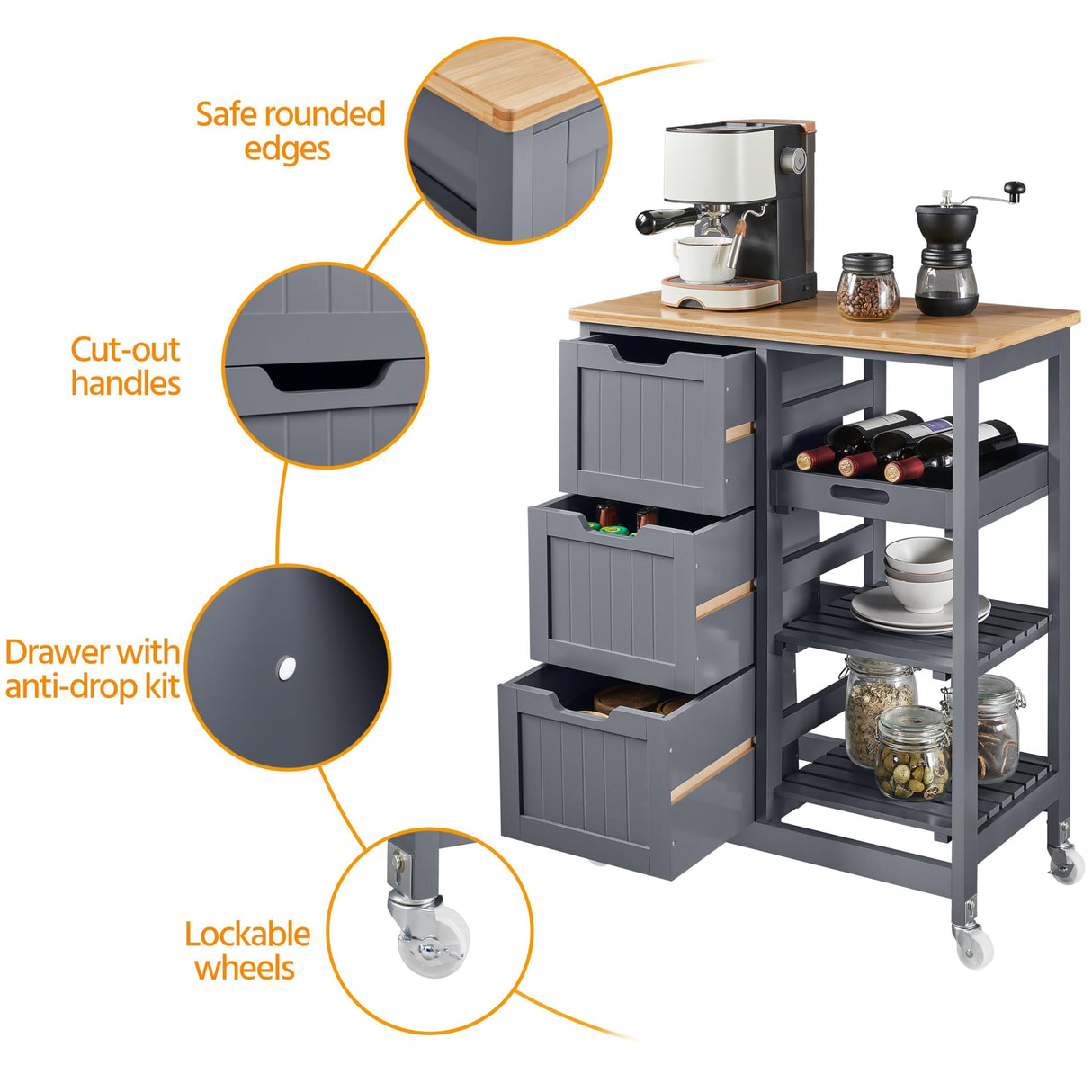 Safe rounded edges

Cut-out handles

Drawer with anti-drop kit

Lockable wheels