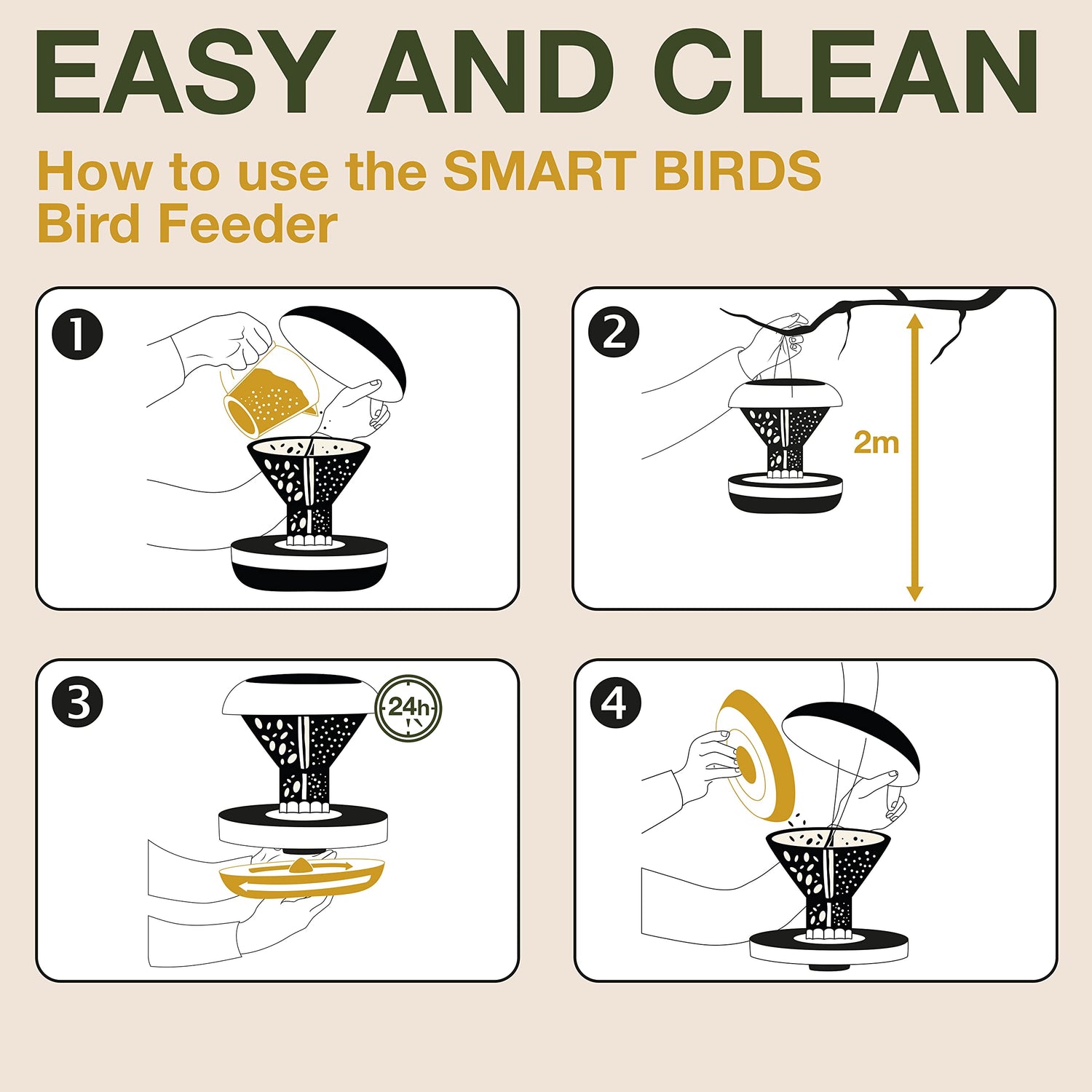 EASY AND CLEAN

How to use the SMART BIRDS Bird Feeder

1

2

2m

3

24h

4