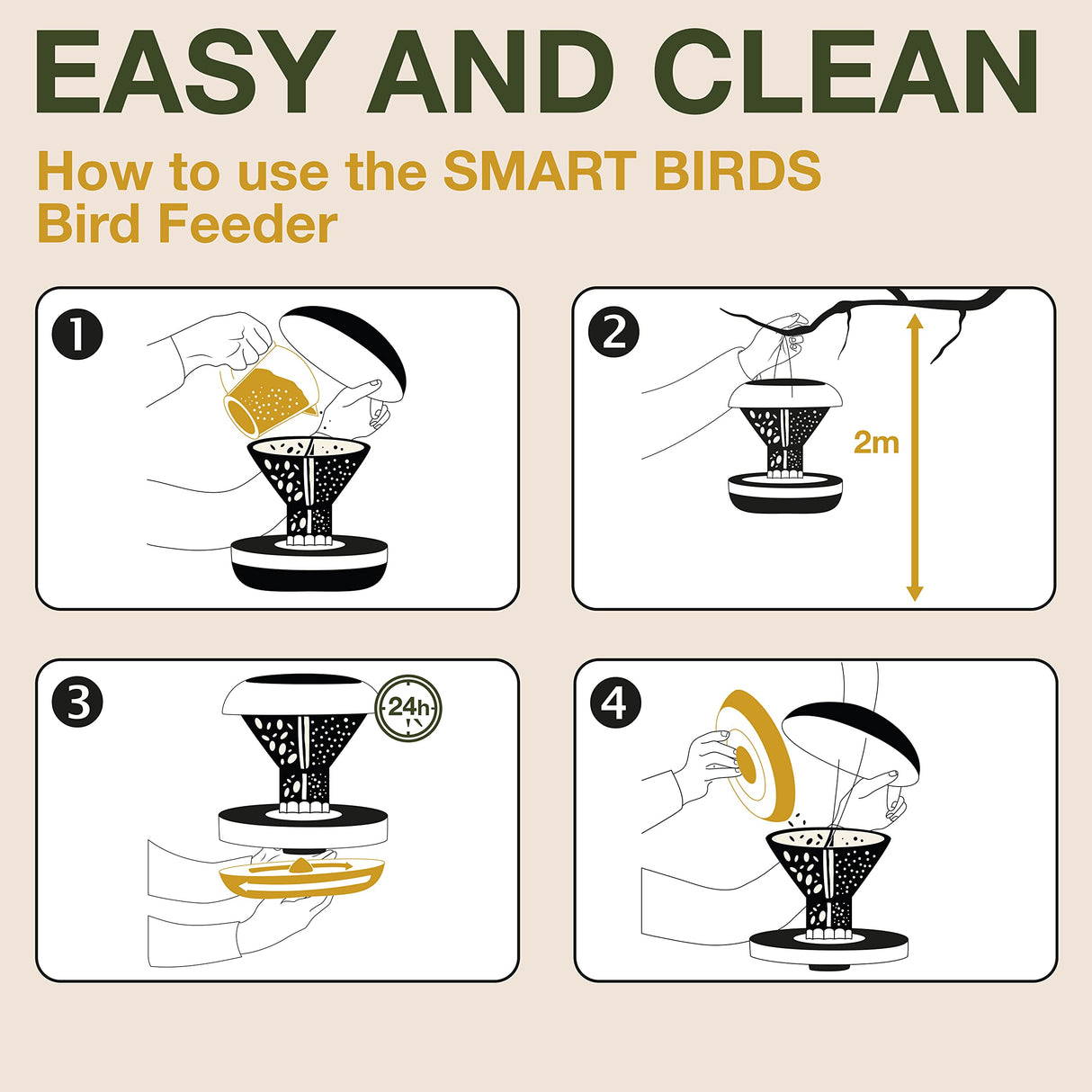 EASY AND CLEAN

How to use the SMART BIRDS Bird Feeder

1

2

2m

3

24h

4