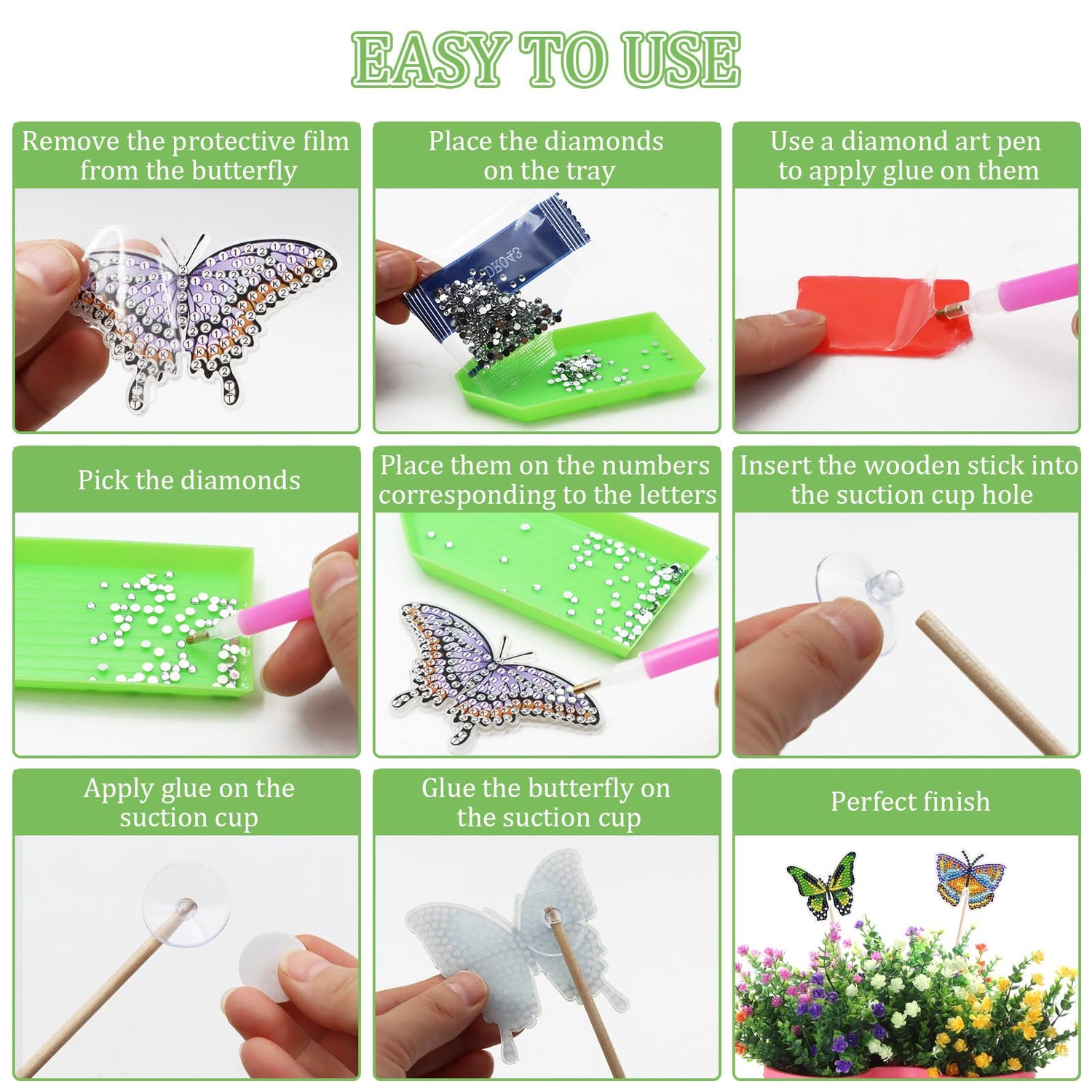 EASY TO USE

Remove the protective film from the butterfly

Place the diamonds on the tray

Use a diamond art pen to apply glue on them

Pick the diamonds

Place them on the numbers corresponding to the letters

Insert the wooden stick into the suction cup hole

Apply glue on the suction cup

Glue the butterfly on the suction cup

Perfect finish