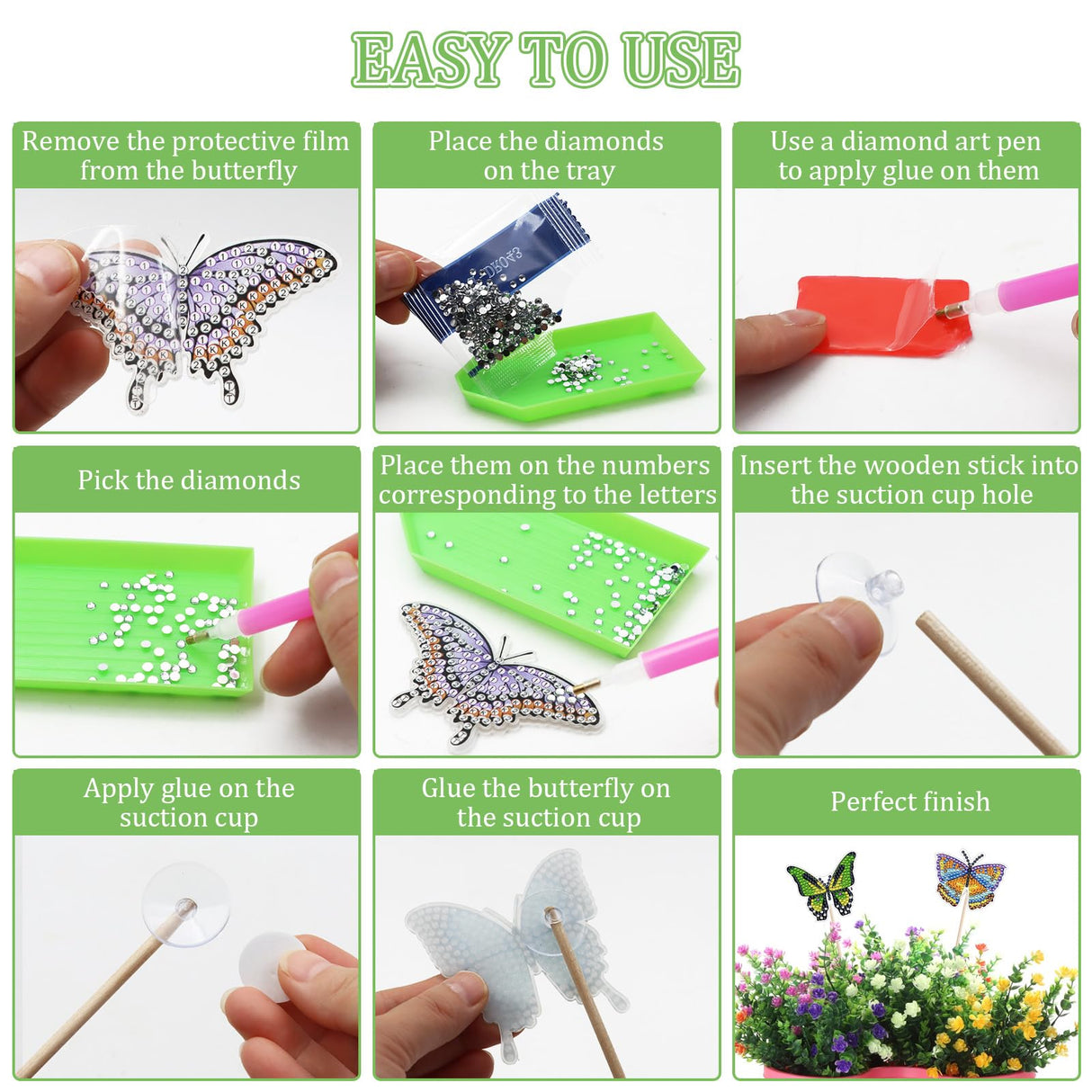 EASY TO USE

Remove the protective film from the butterfly

Place the diamonds on the tray

Use a diamond art pen to apply glue on them

Pick the diamonds

Place them on the numbers corresponding to the letters

Insert the wooden stick into the suction cup hole

Apply glue on the suction cup

Glue the butterfly on the suction cup

Perfect finish