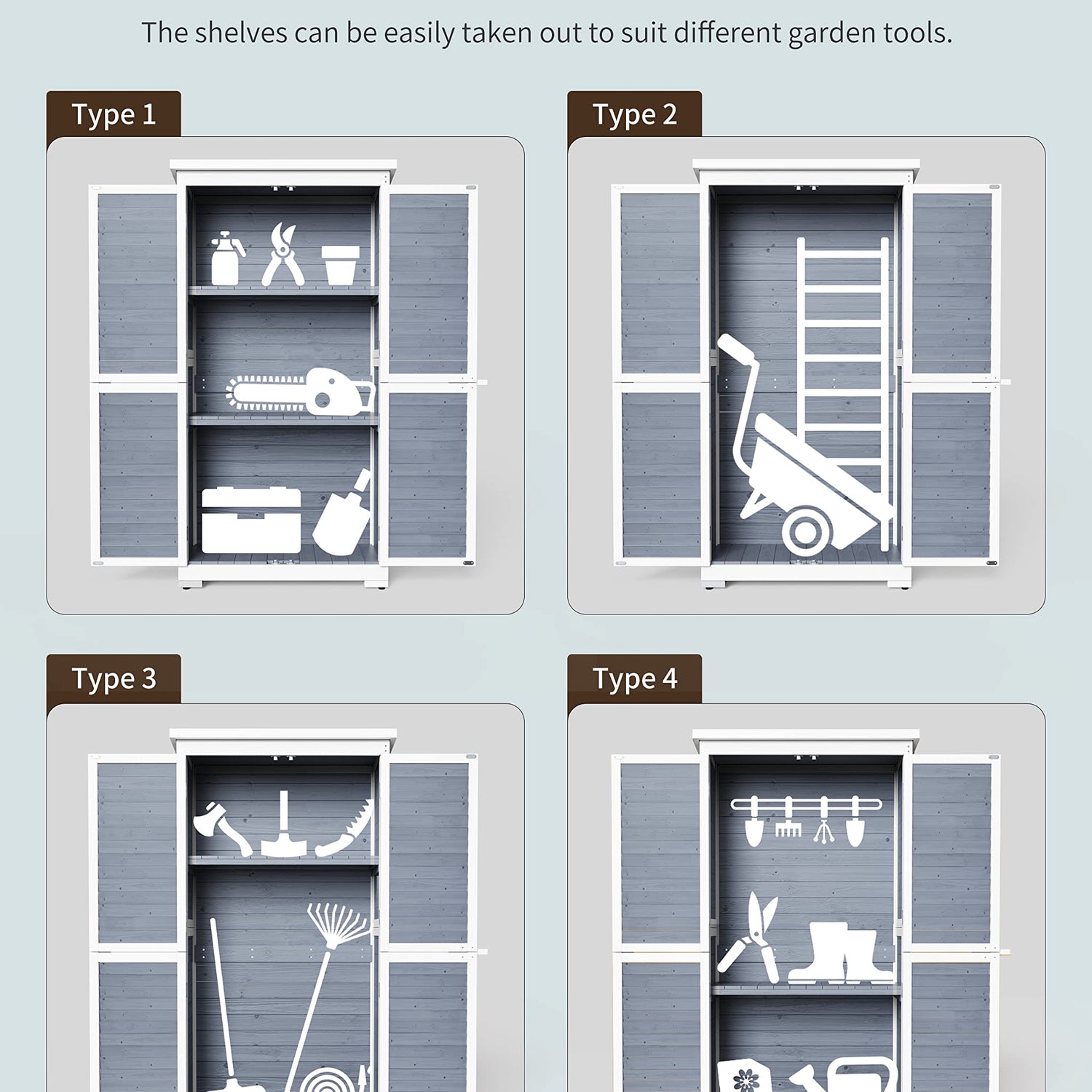 The shelves can be easily taken out to suit different garden tools.

Type 1

Type 2

Type 3

Type 4