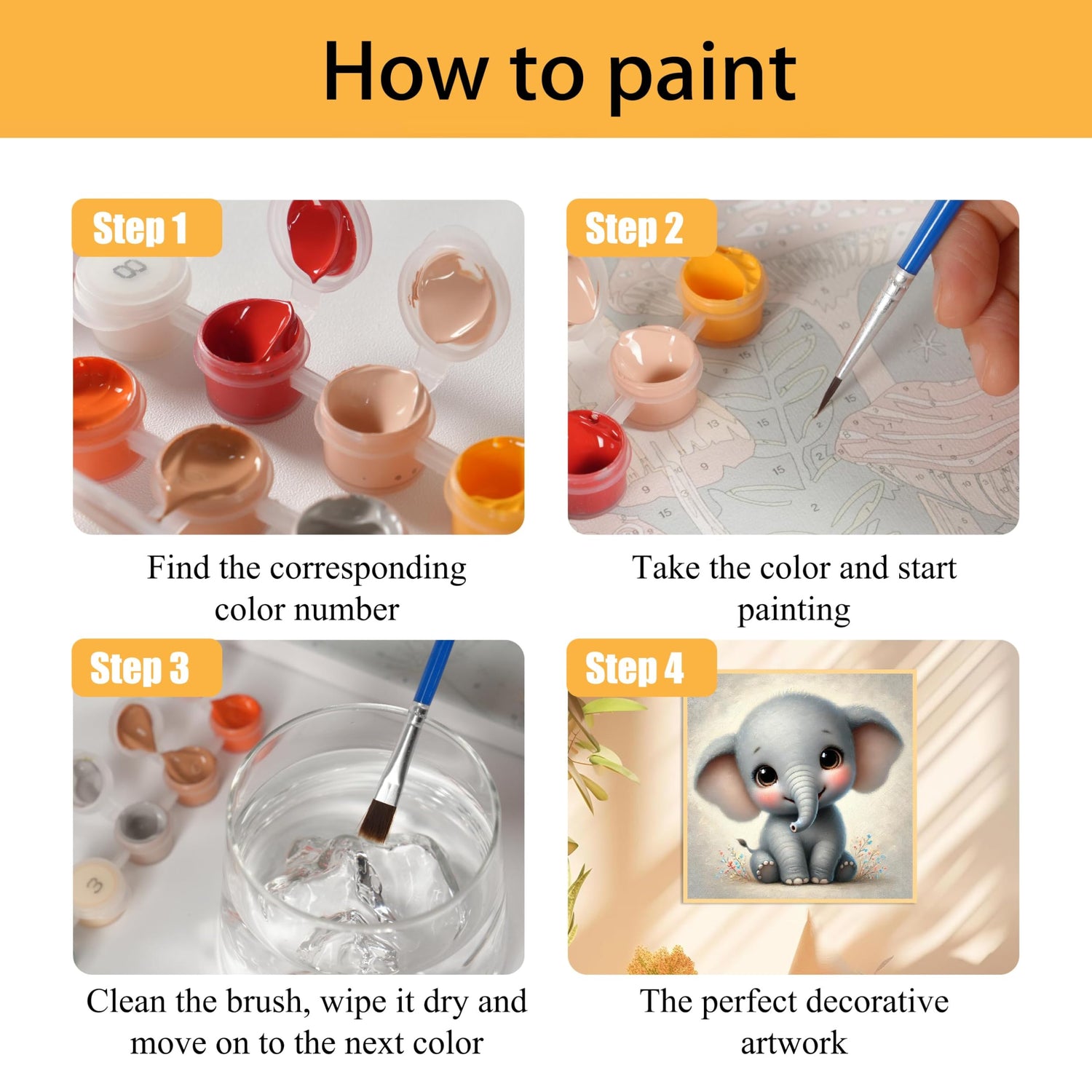 How to paint

Step 1

Find the corresponding color number

Step 2

Take the color and start painting

Step 3

Clean the brush, wipe it dry and move on to the next color

Step 4

The perfect decorative artwork