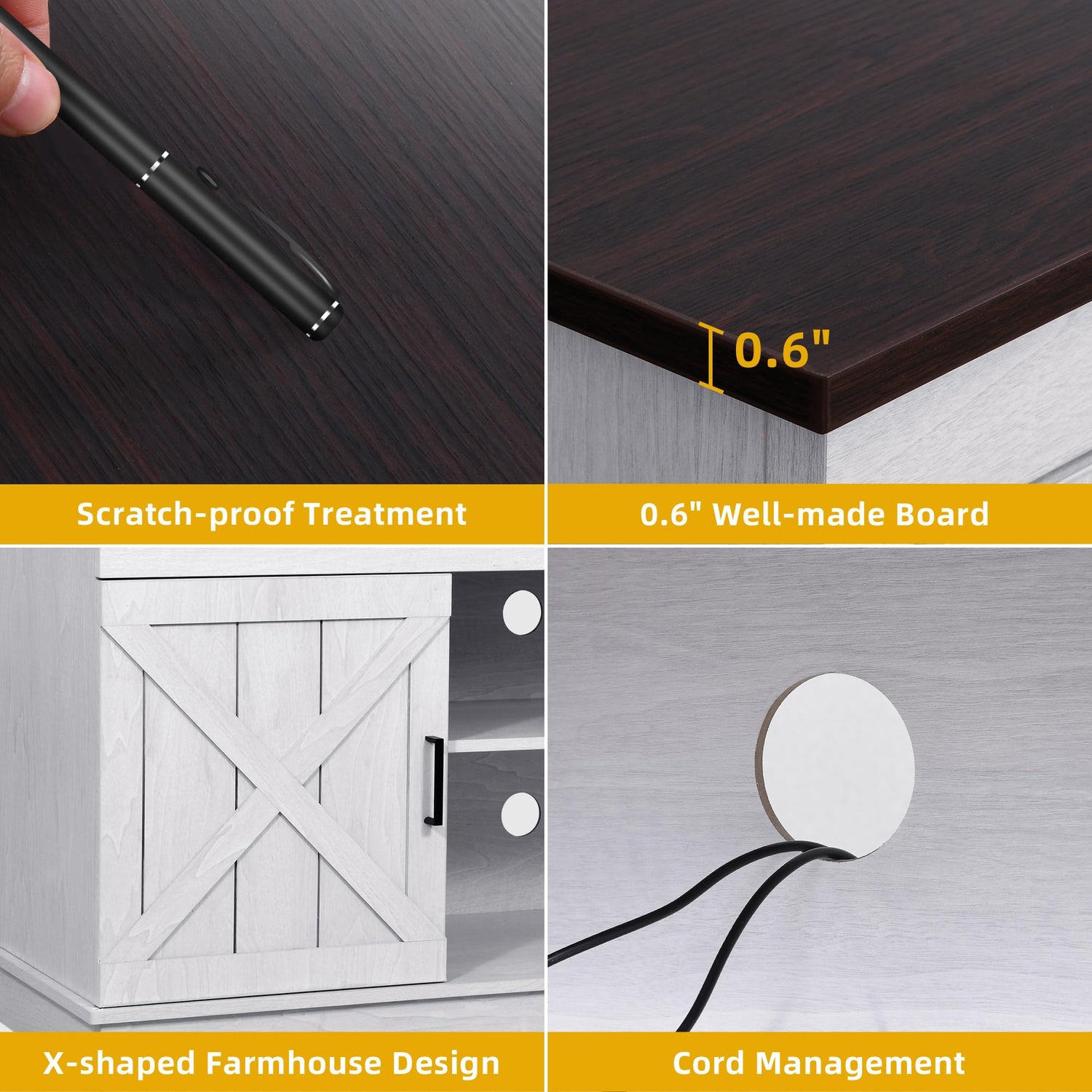 0.6"

Scratch-proof Treatment

0.6" Well-made Board

X-shaped Farmhouse Design

Cord Management