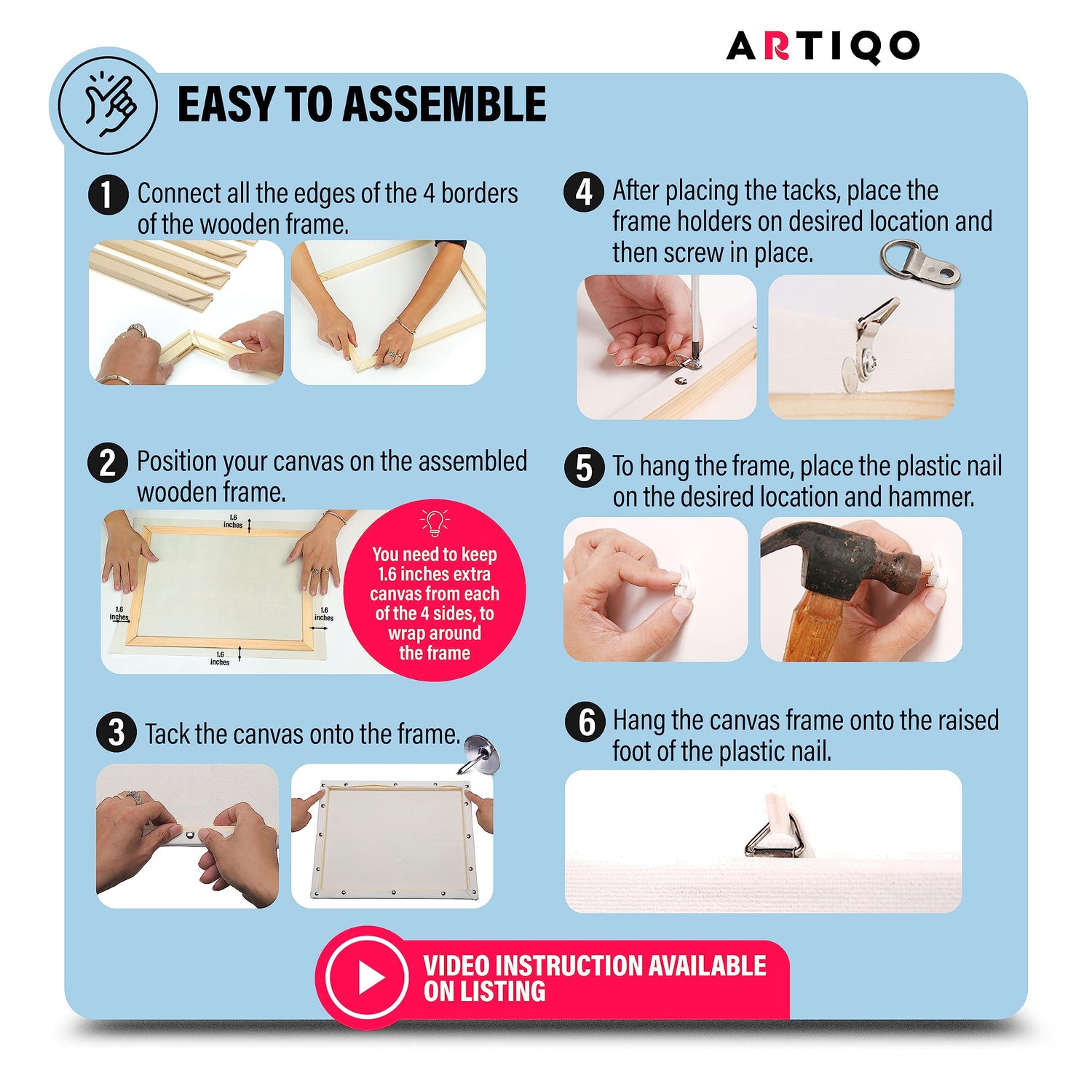 ARTIQO

EASY TO ASSEMBLE

1 Connect all the edges of the 4 borders of the wooden frame.

2 Position your canvas on the assembled wooden frame.

1.6 inches

1.6 inches

1.6 inches

1.6 inches

You need to keep 1.6 inches extra canvas from each of the 4 sides, to wrap around the frame

3 Tack the canvas onto the frame.

4 After placing the tacks, place the frame holders on desired location and then screw in place.

5 To hang the frame, place the plastic nail on the desired location and hammer.

6 Hang the canvas frame onto the raised foot of the plastic nail.

VIDEO INSTRUCTION AVAILABLE ON LISTING