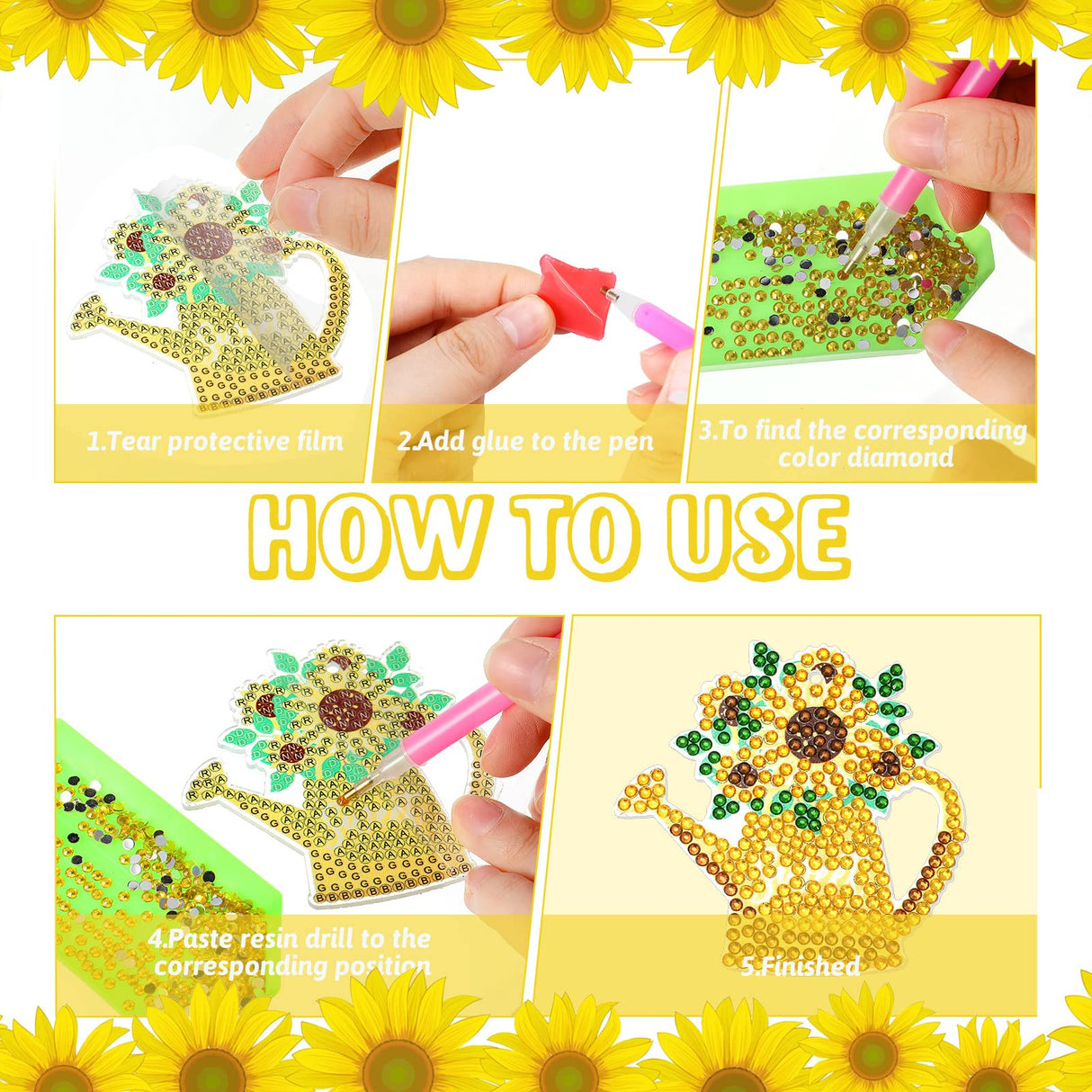 1.Tear protective film

2.Add glue to the pen

3.To find the corresponding color diamond

HOW TO USE

4.Paste resin drill to the corresponding position

5.Finished