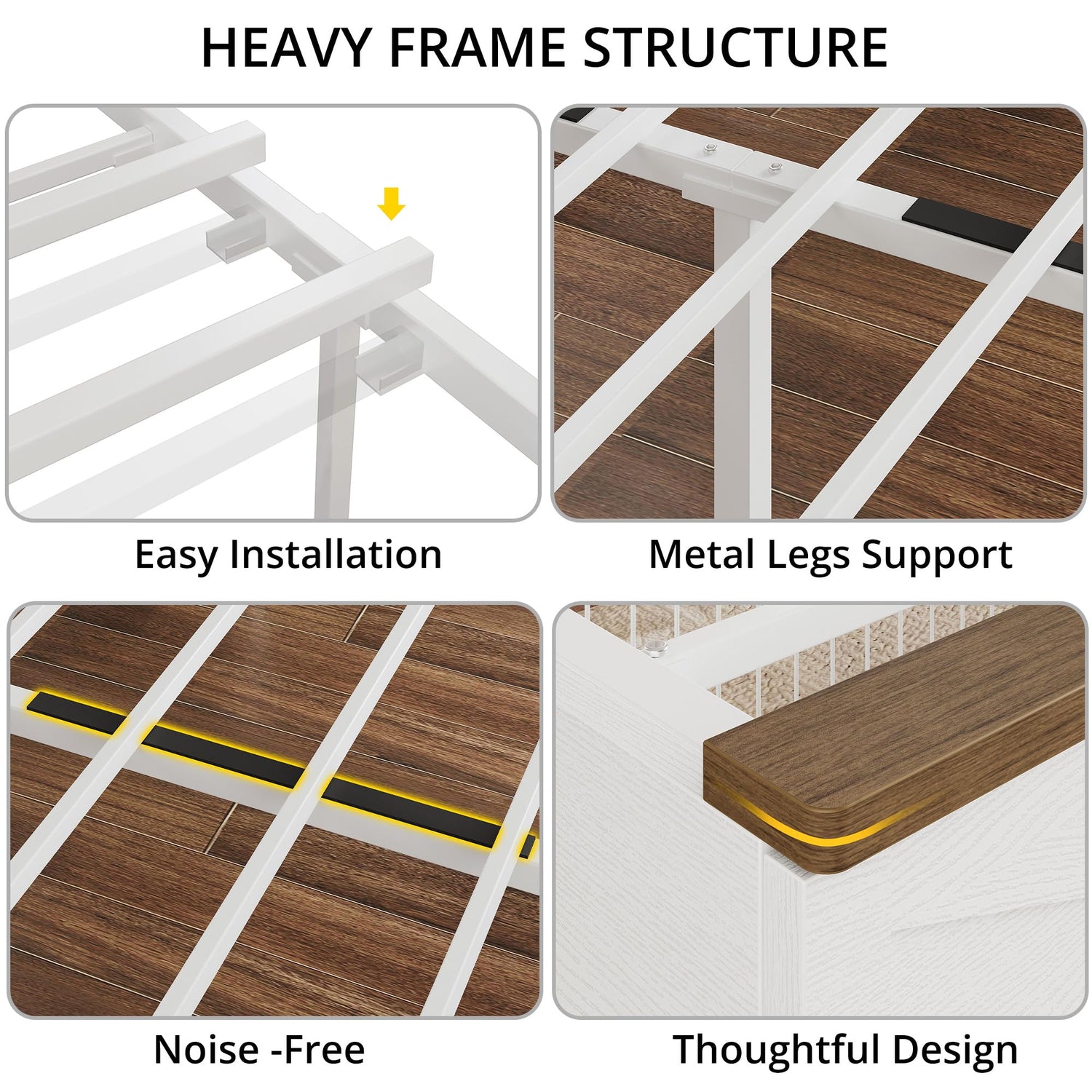 HEAVY FRAME STRUCTURE

Easy Installation

Metal Legs Support

Noise -Free

Thoughtful Design