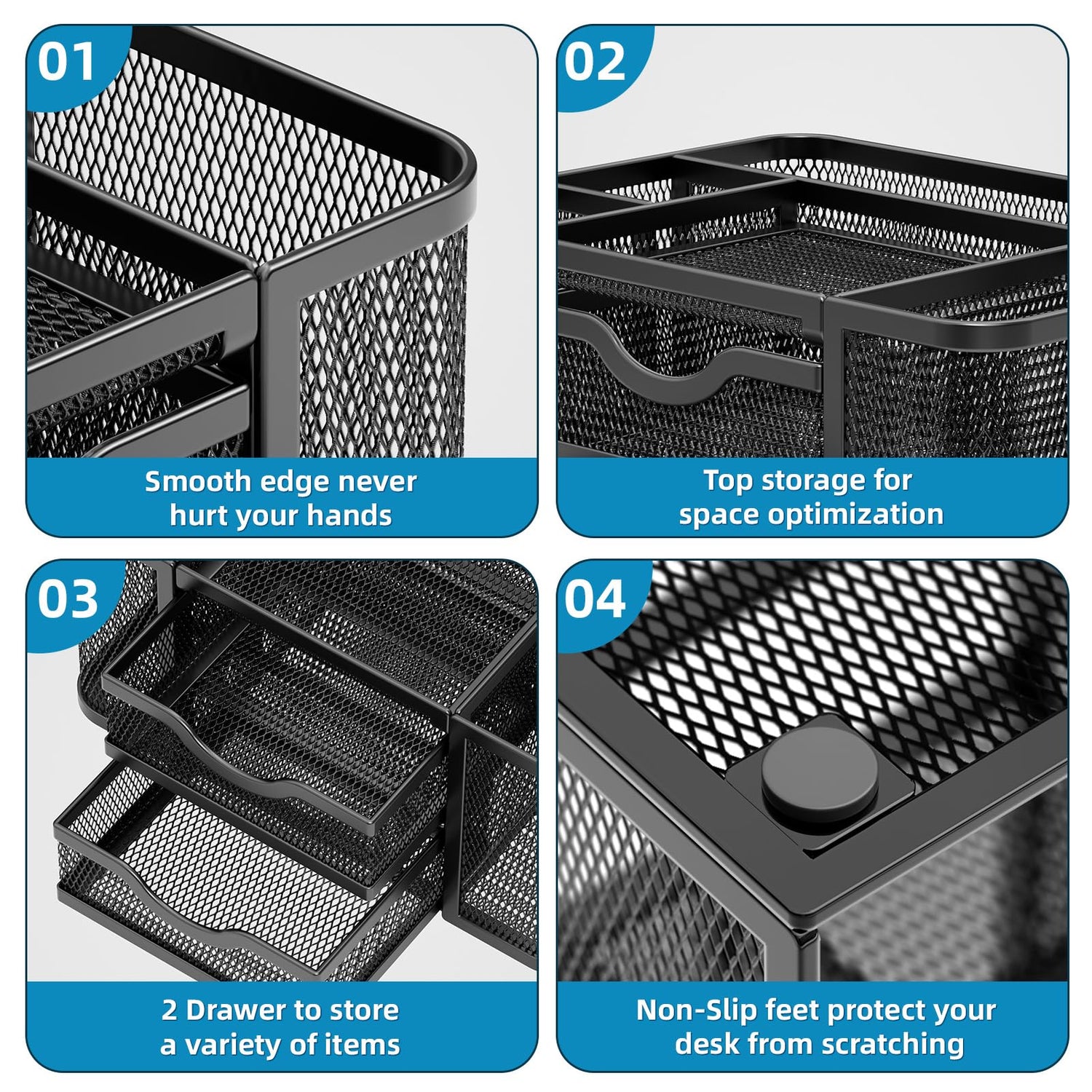 01

Smooth edge never hurt your hands

02

Top storage for space optimization

03

2 Drawer to store a variety of items

04

Non-Slip feet protect your desk from scratching